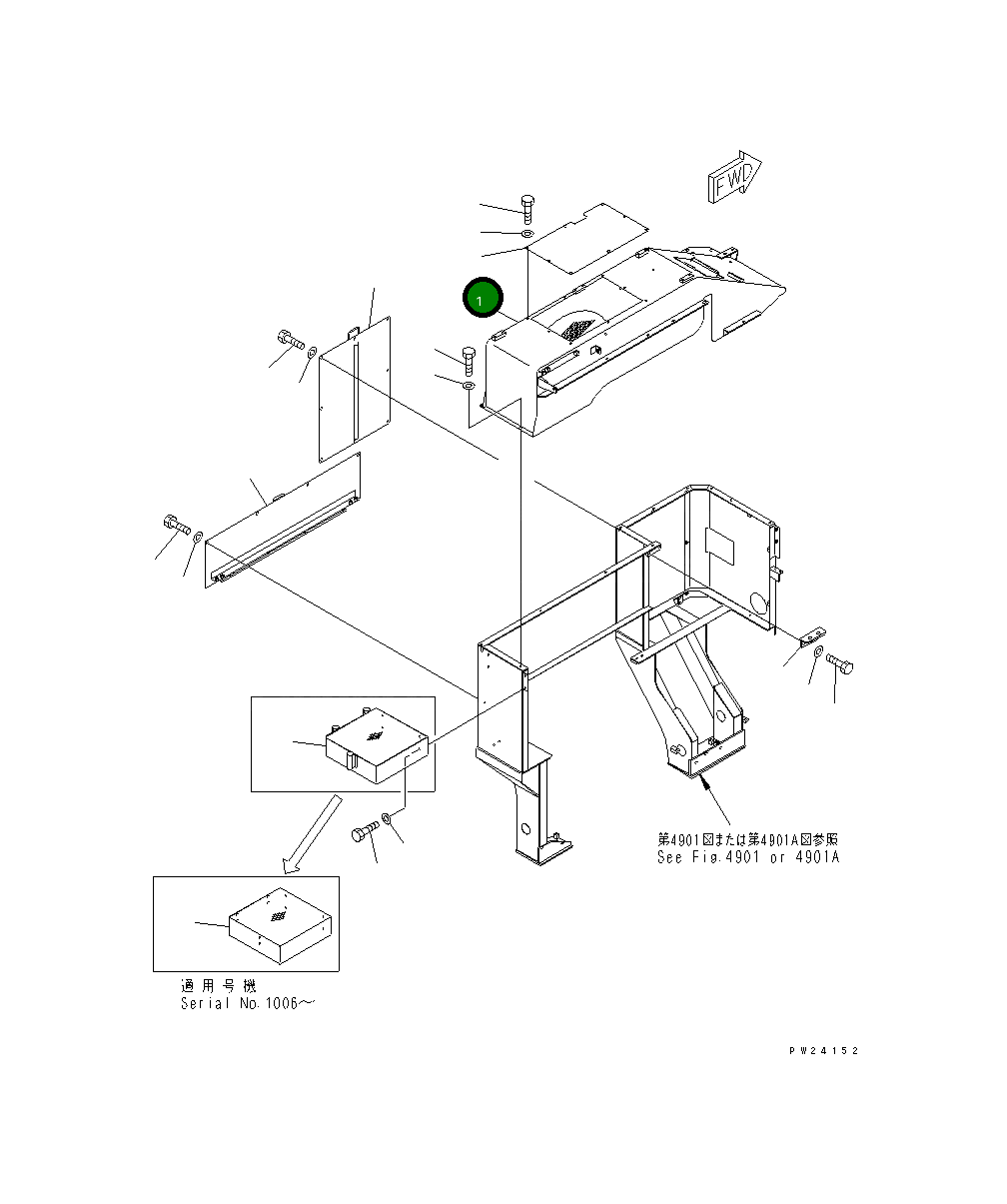 FWD

1

第4901図または第4901A図参照
See Fig.4901 or 4901A

適用号機
Serial No.1006～

PW24152