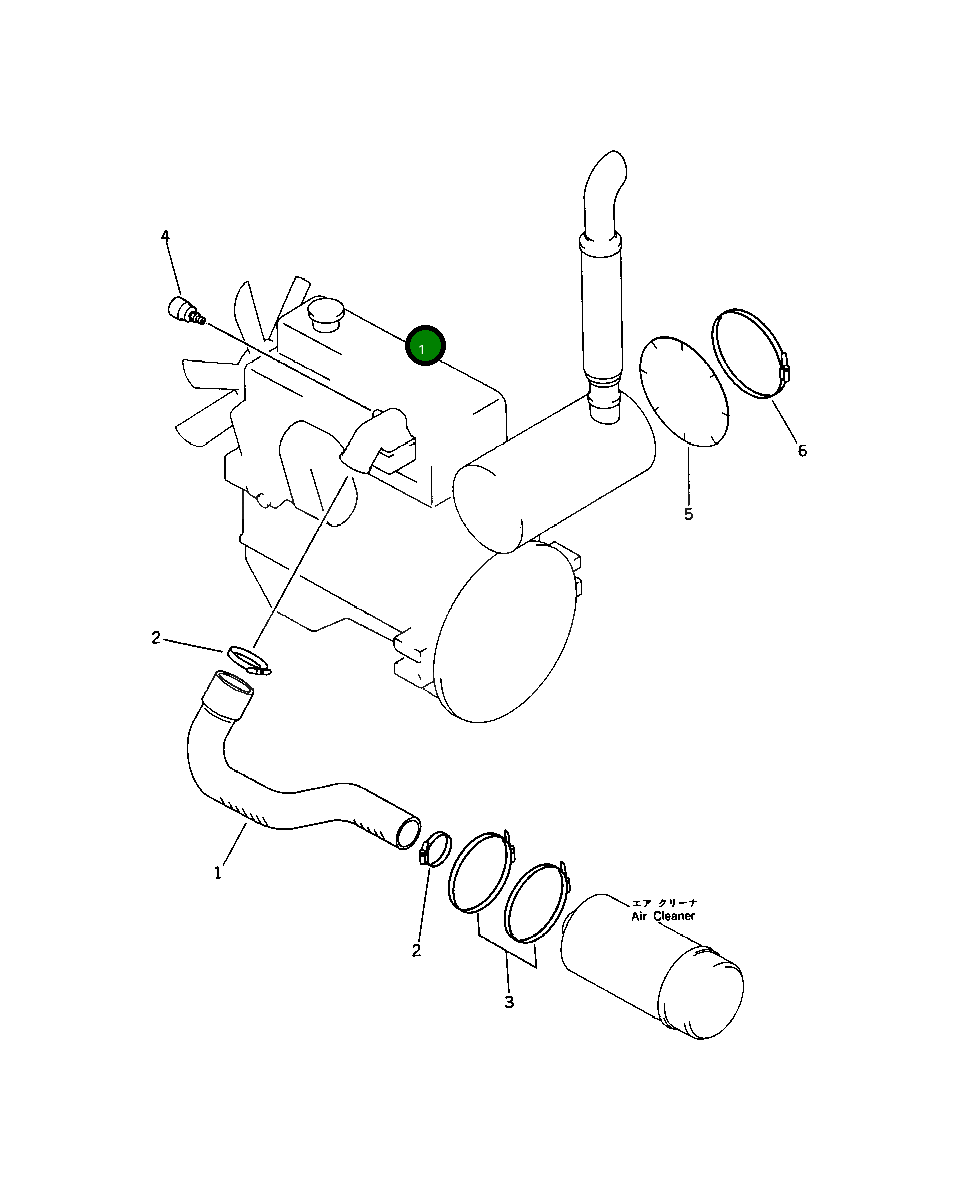 4

1

6

5

2

1

2

3

エア クリーナ
Air Cleaner