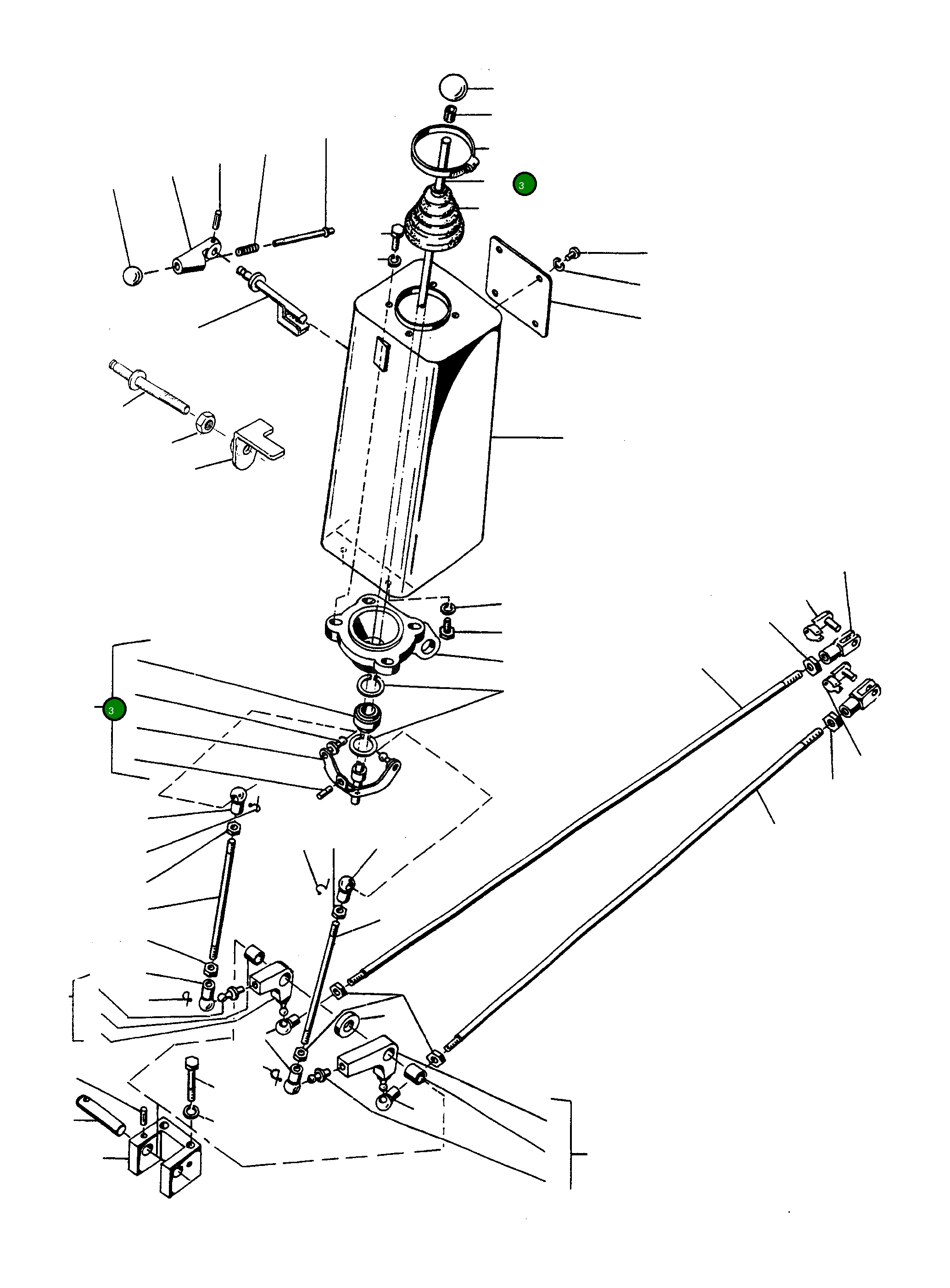 3

3