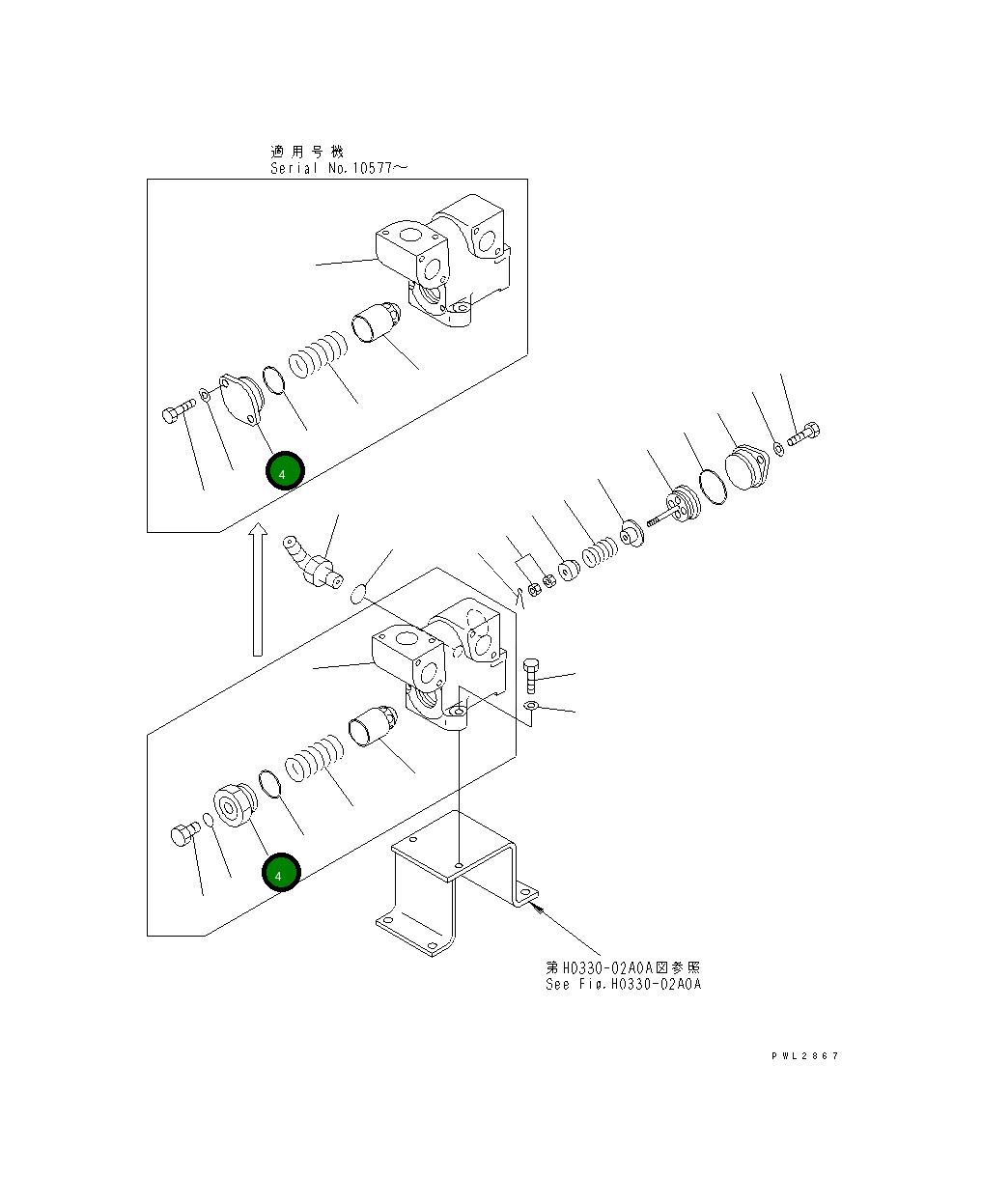 適用号機
Serial No.10577~

4

4

第H0330-02A0A図参照
See Fig.H0330-02A0A

PWL2867