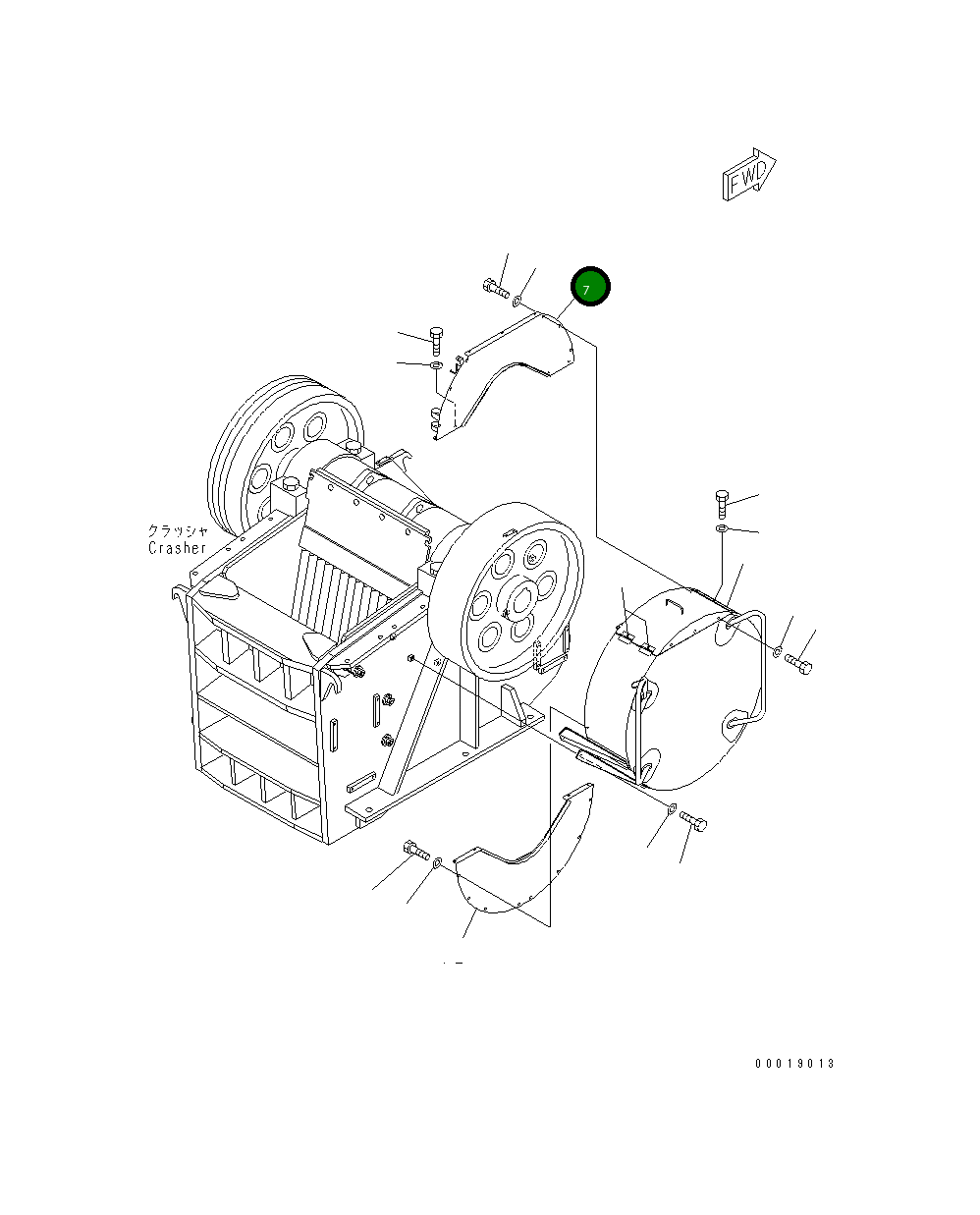 FWD

7

クラッシャ
Crasher

00019013