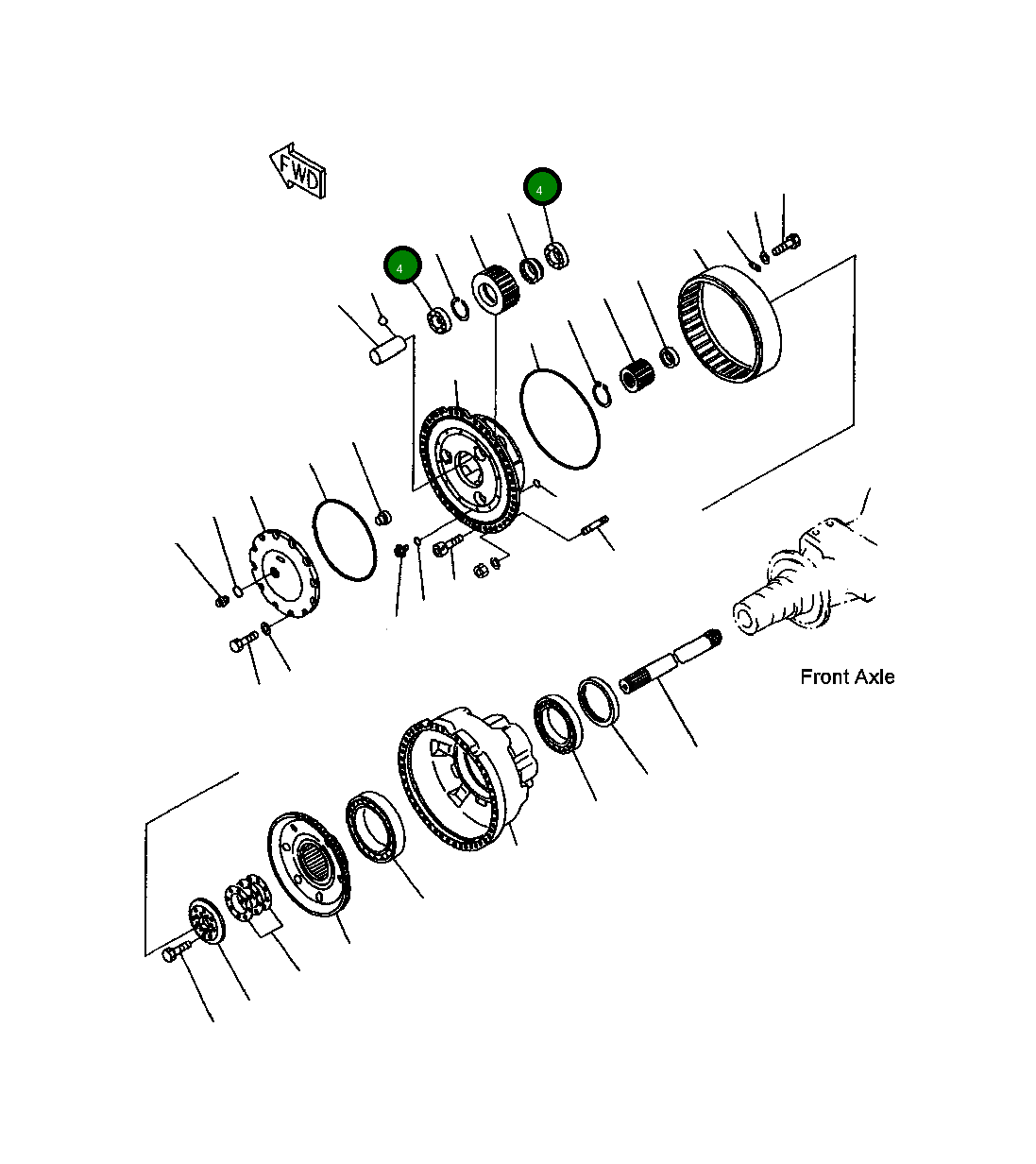 FWD

4

4

Front Axle