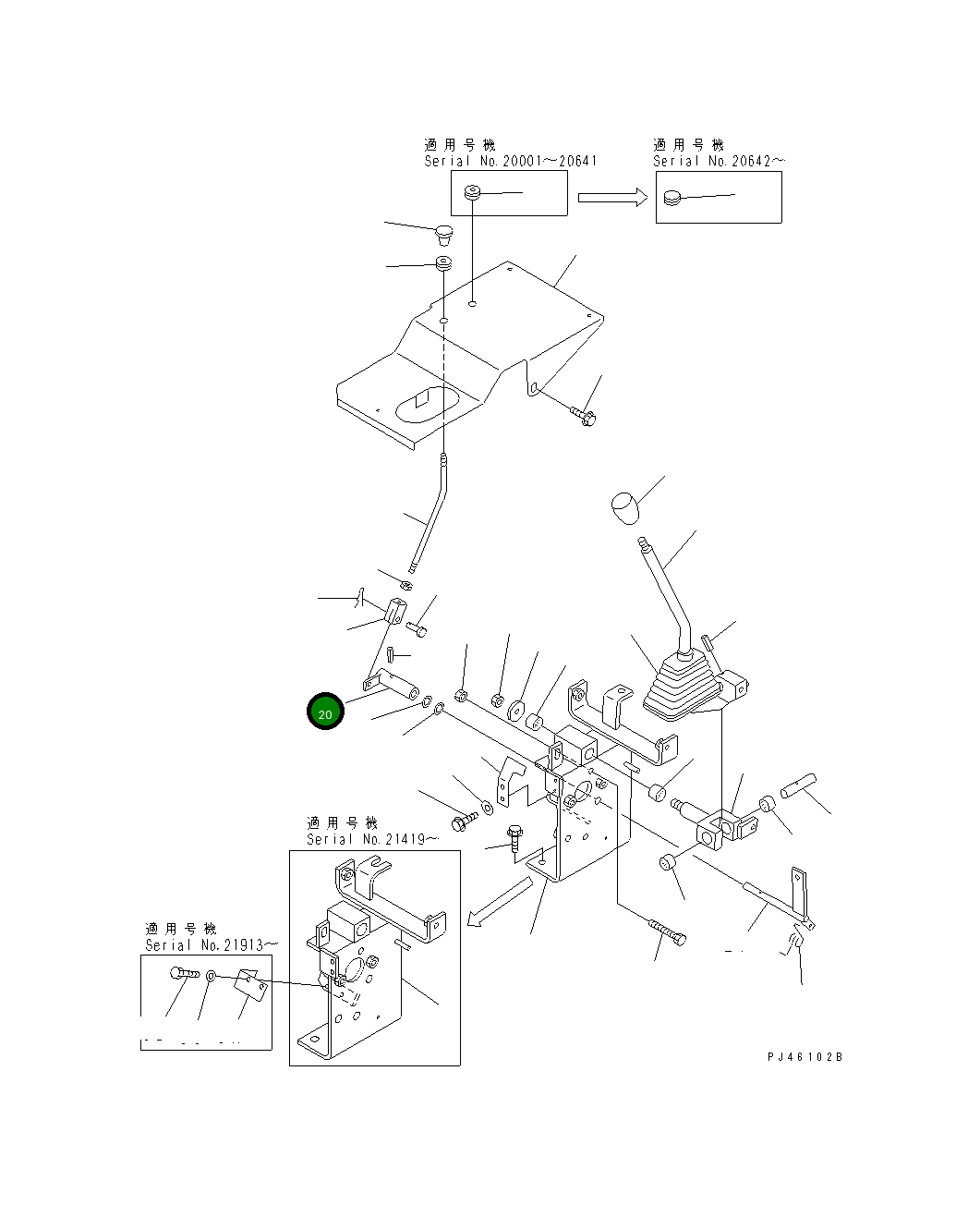 適用号機
Serial No.20001～20641

適用号機
Serial No.20642～

20

適用号機
Serial No.21419～

適用号機
Serial No.21913～

PJ46102B