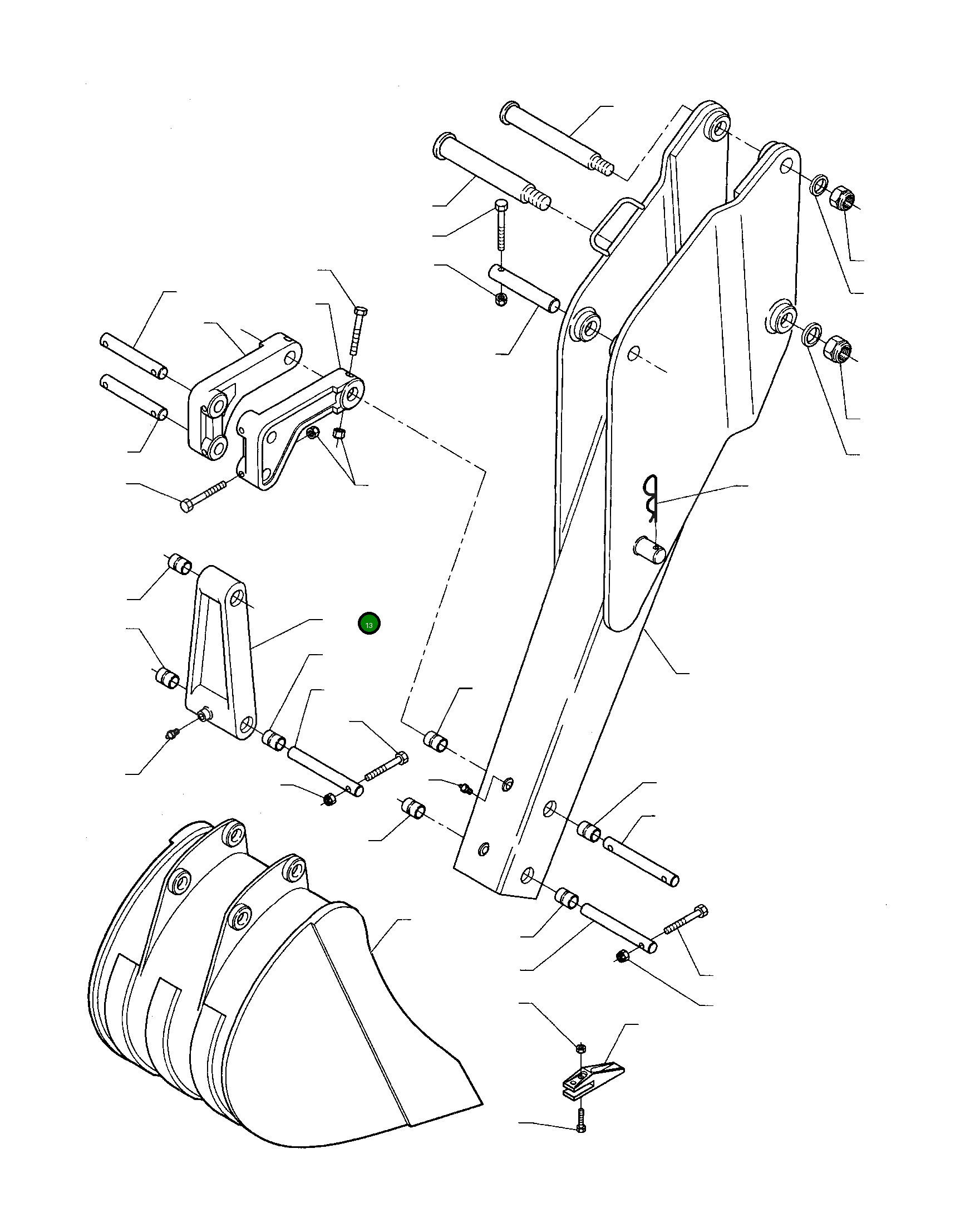 13