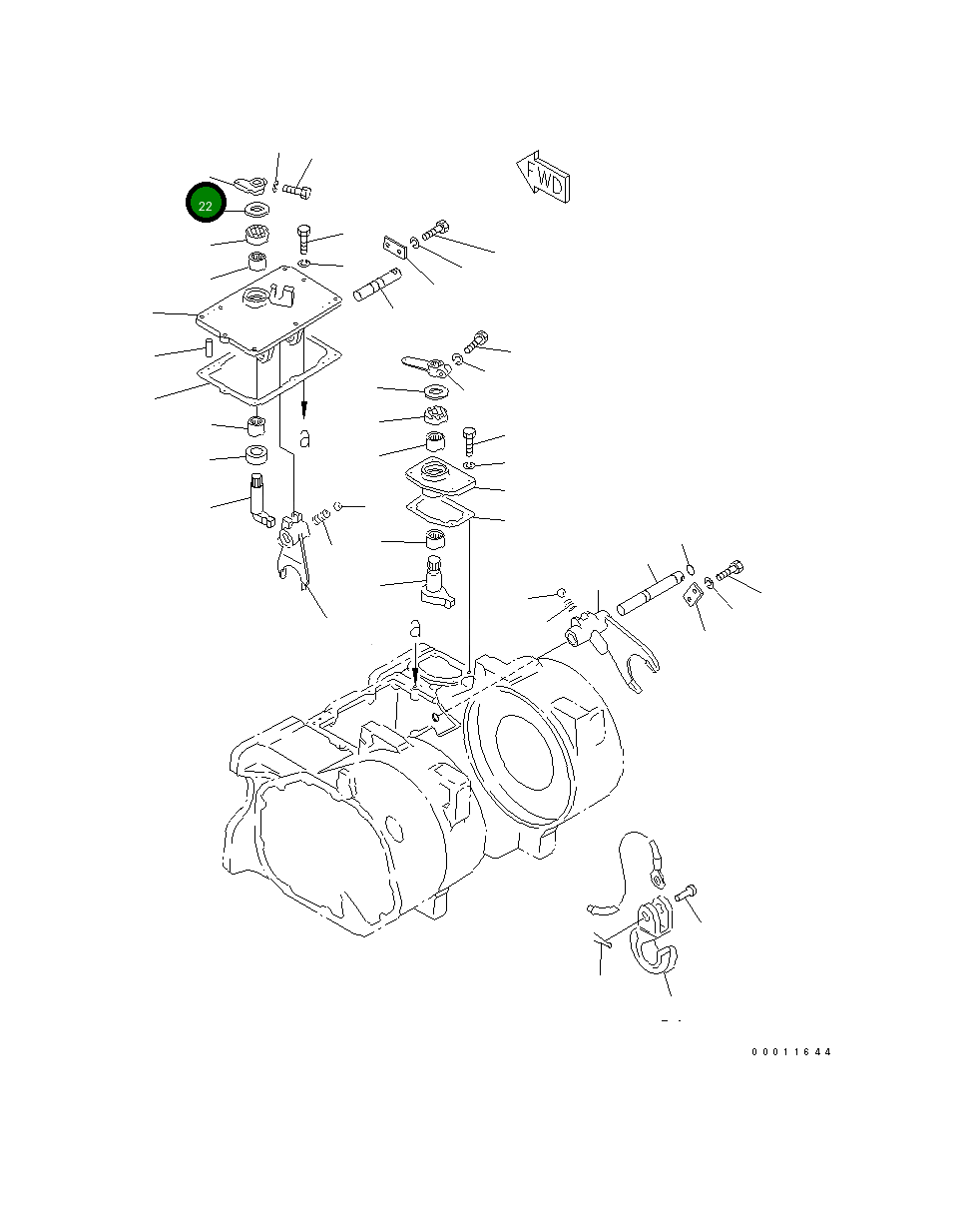 FWD
22
a
a
00011644