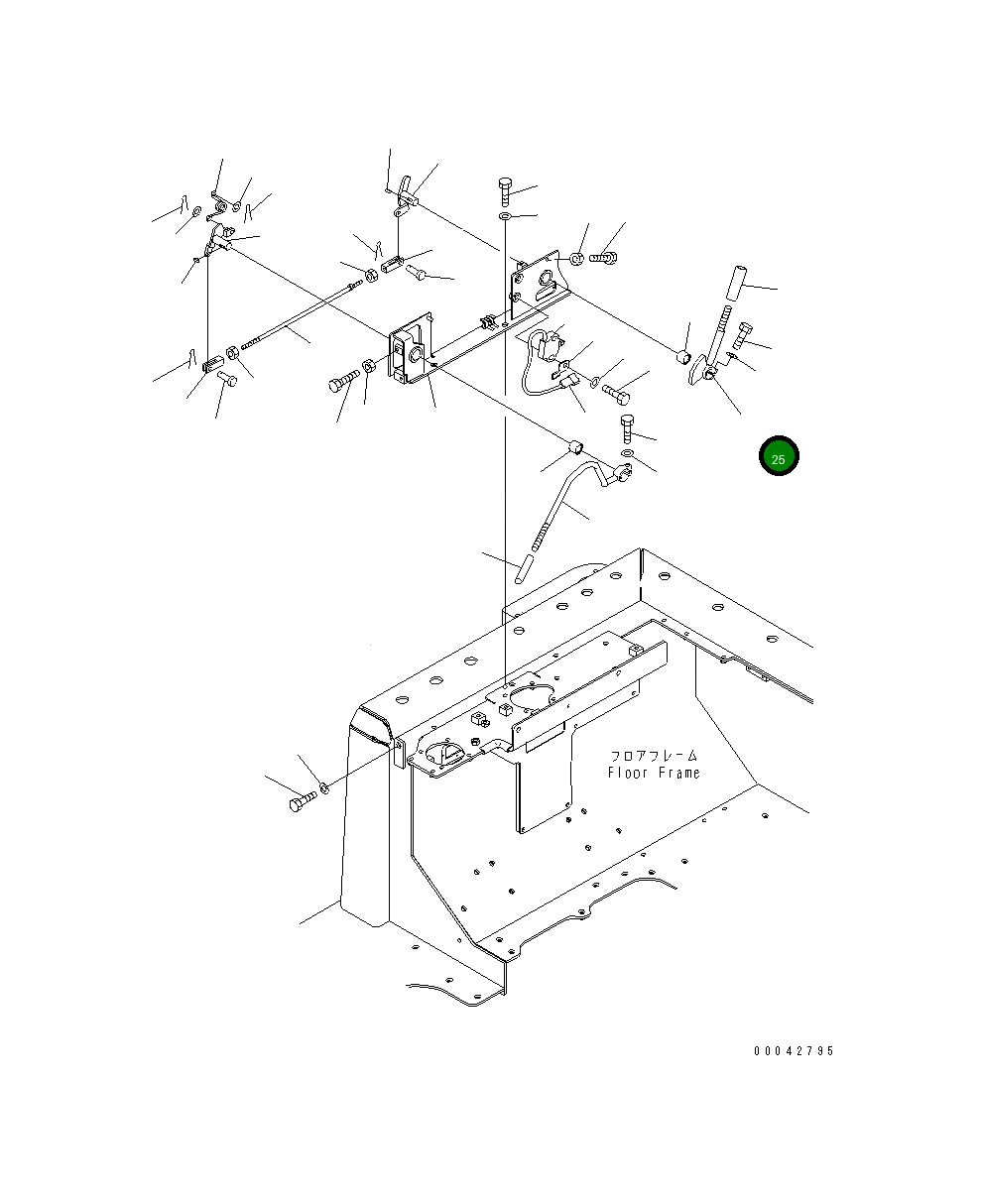 25

フロアフレーム
Floor Frame

00042795