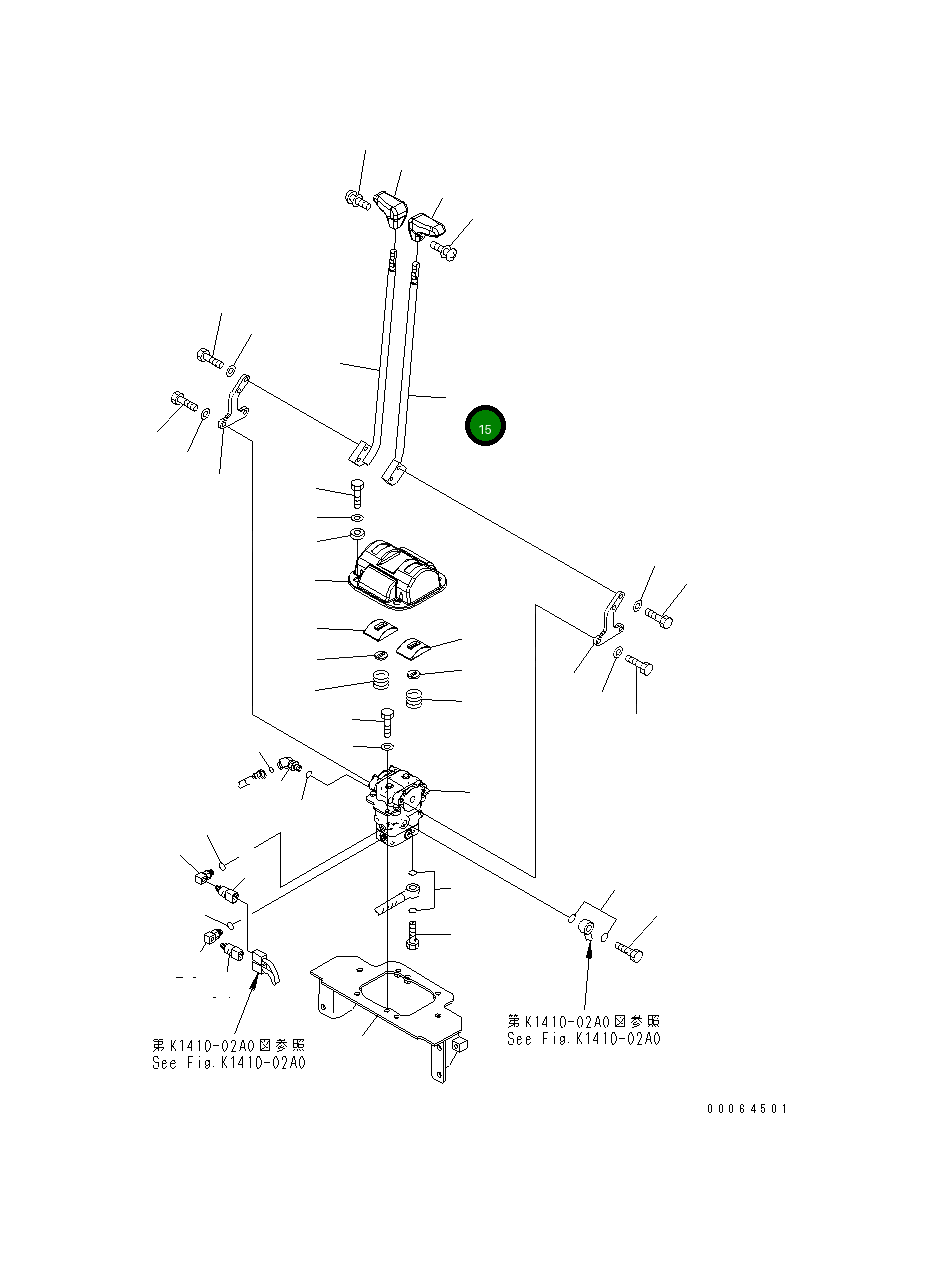 15

第K1410-02A0図参照
See Fig.K1410-02A0

第K1410-02A0図参照
See Fig.K1410-02A0

00064501