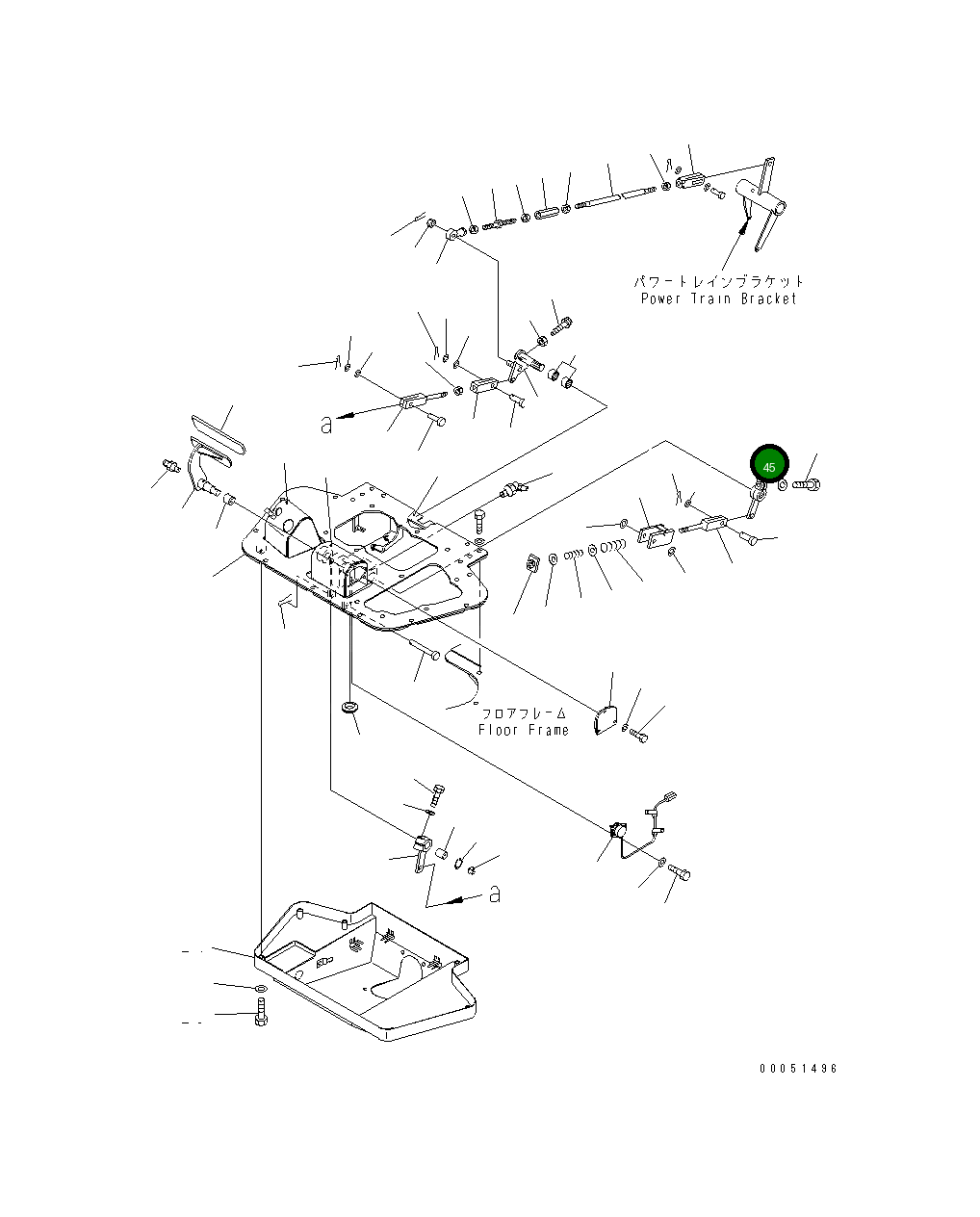 パワートレインブラケット
Power Train Bracket

a

45

フロアフレーム
Floor Frame

a

00051496