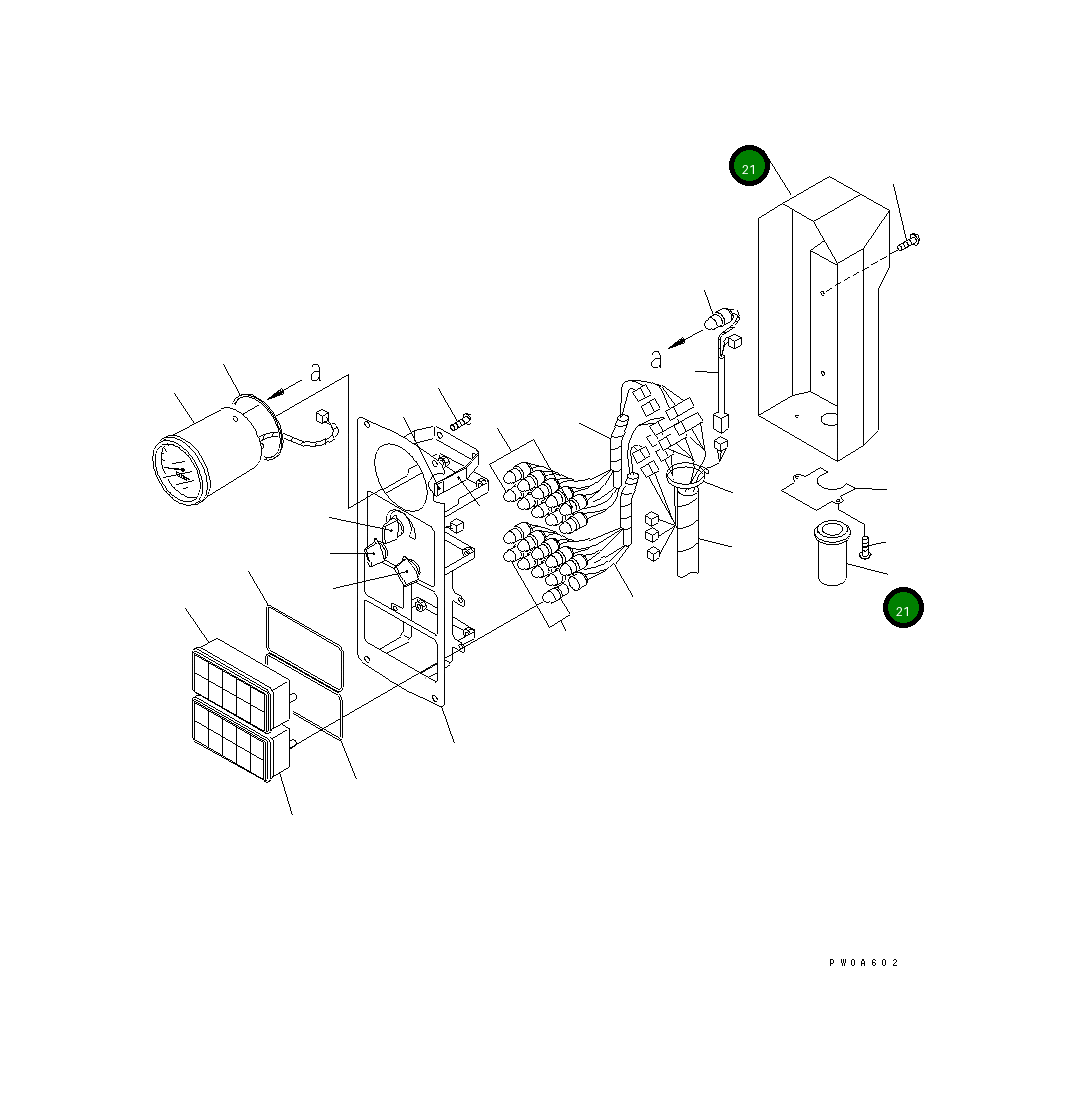 21

a

a

21

PW0A602