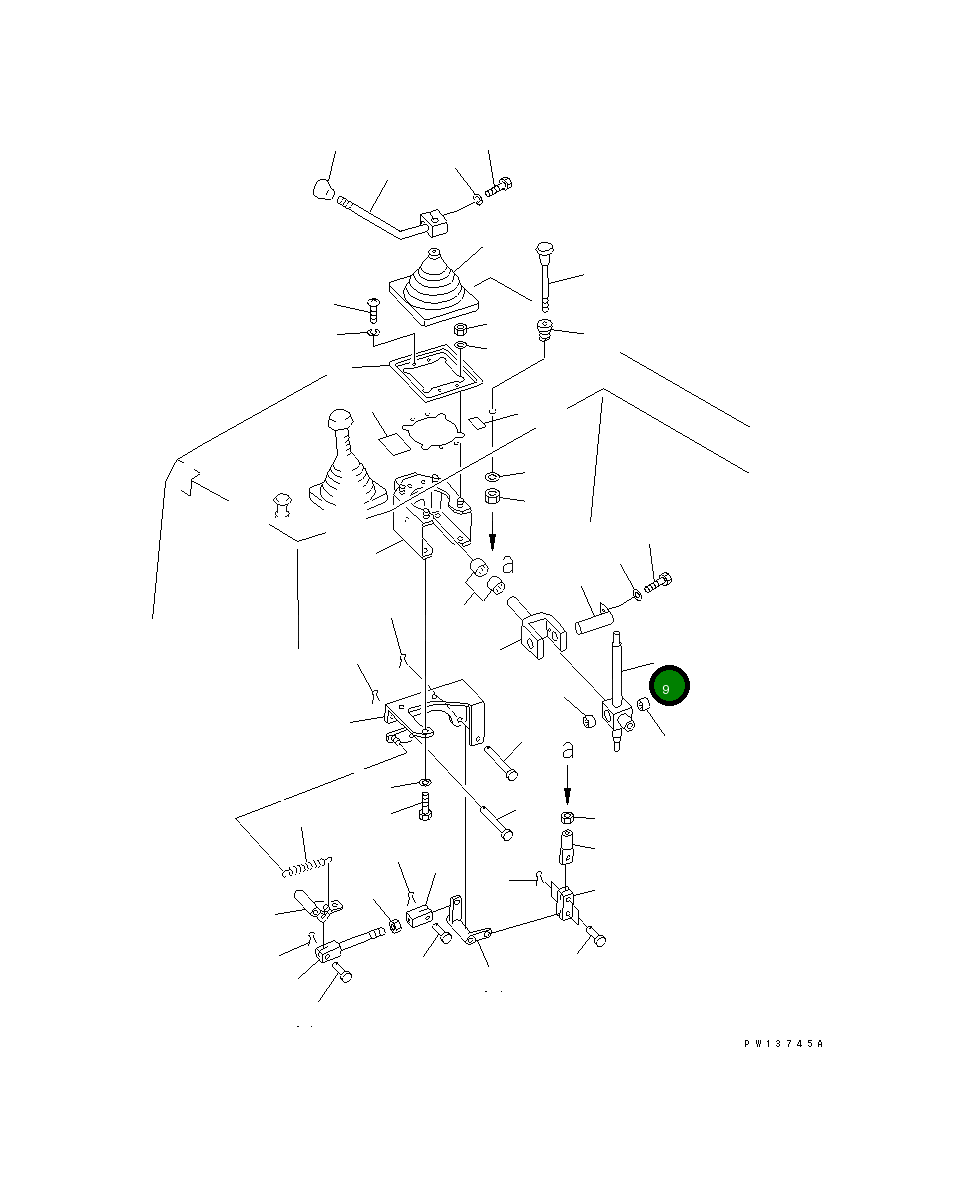 a
9
a
PW13745A