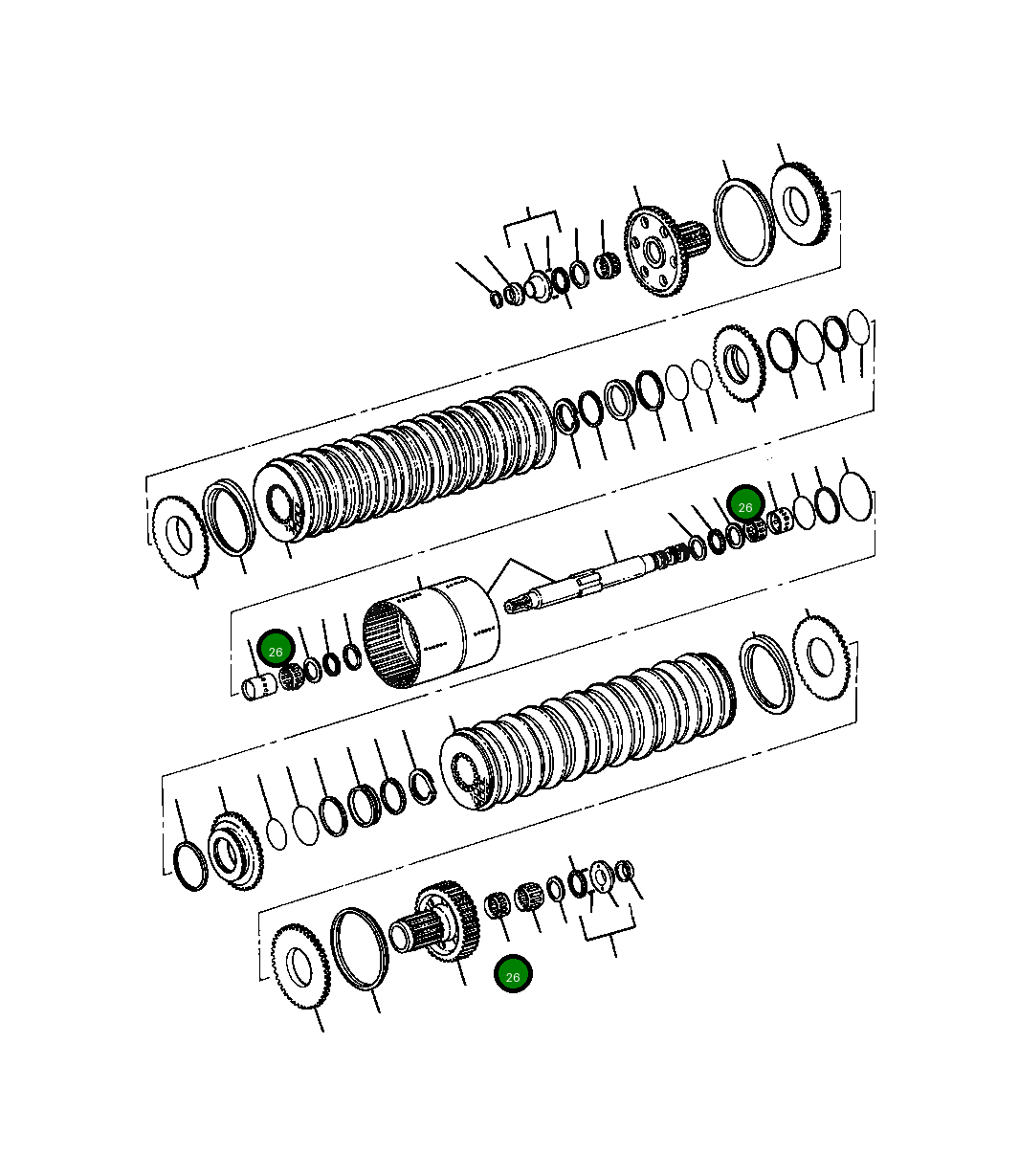 26
26
26