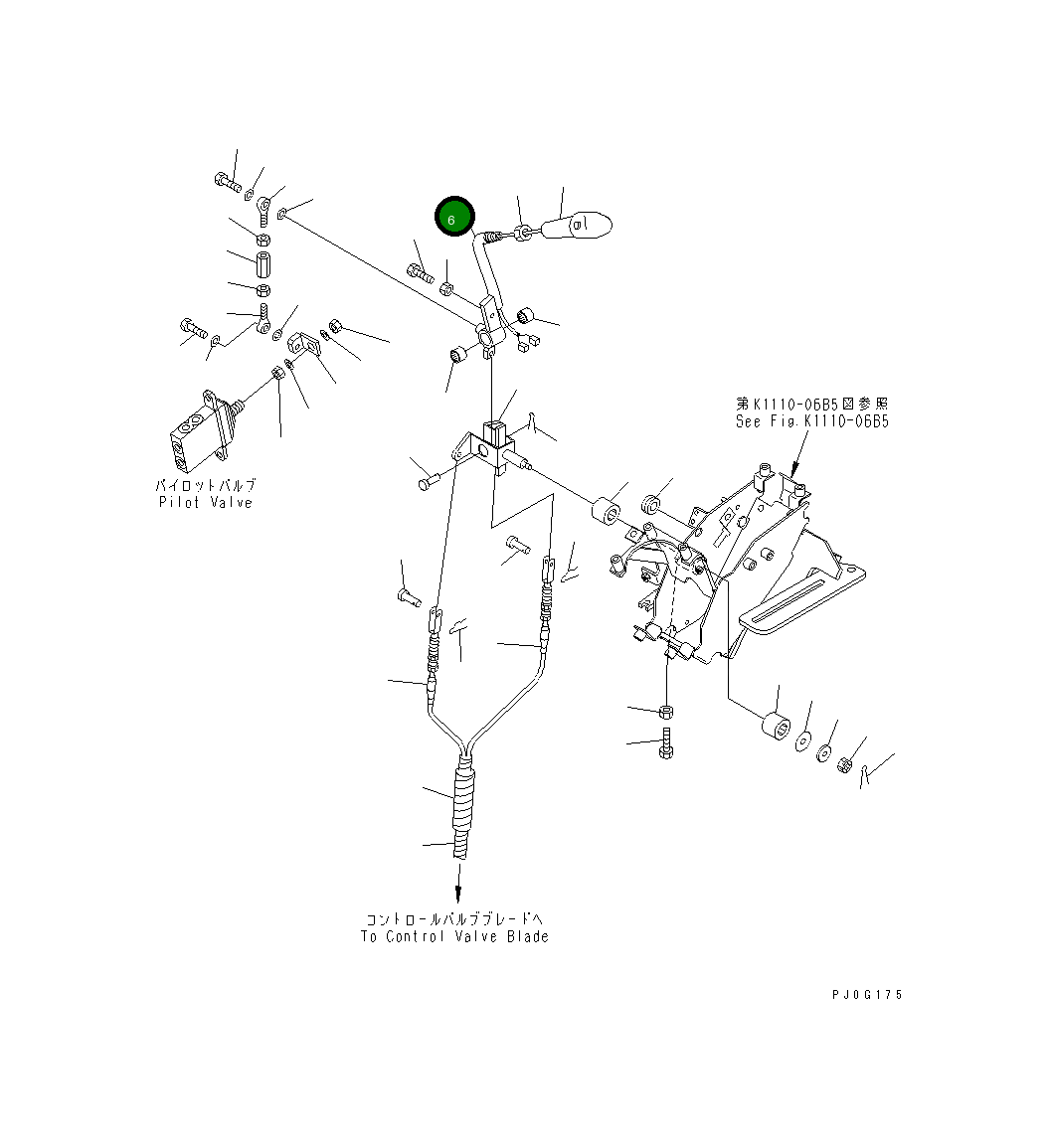 6

第K1110-06B5図参照
See Fig.K1110-06B5

パイロットバルブ
Pilot Valve

コントロールバルブブレードへ
To Control Valve Blade

PJ0G175