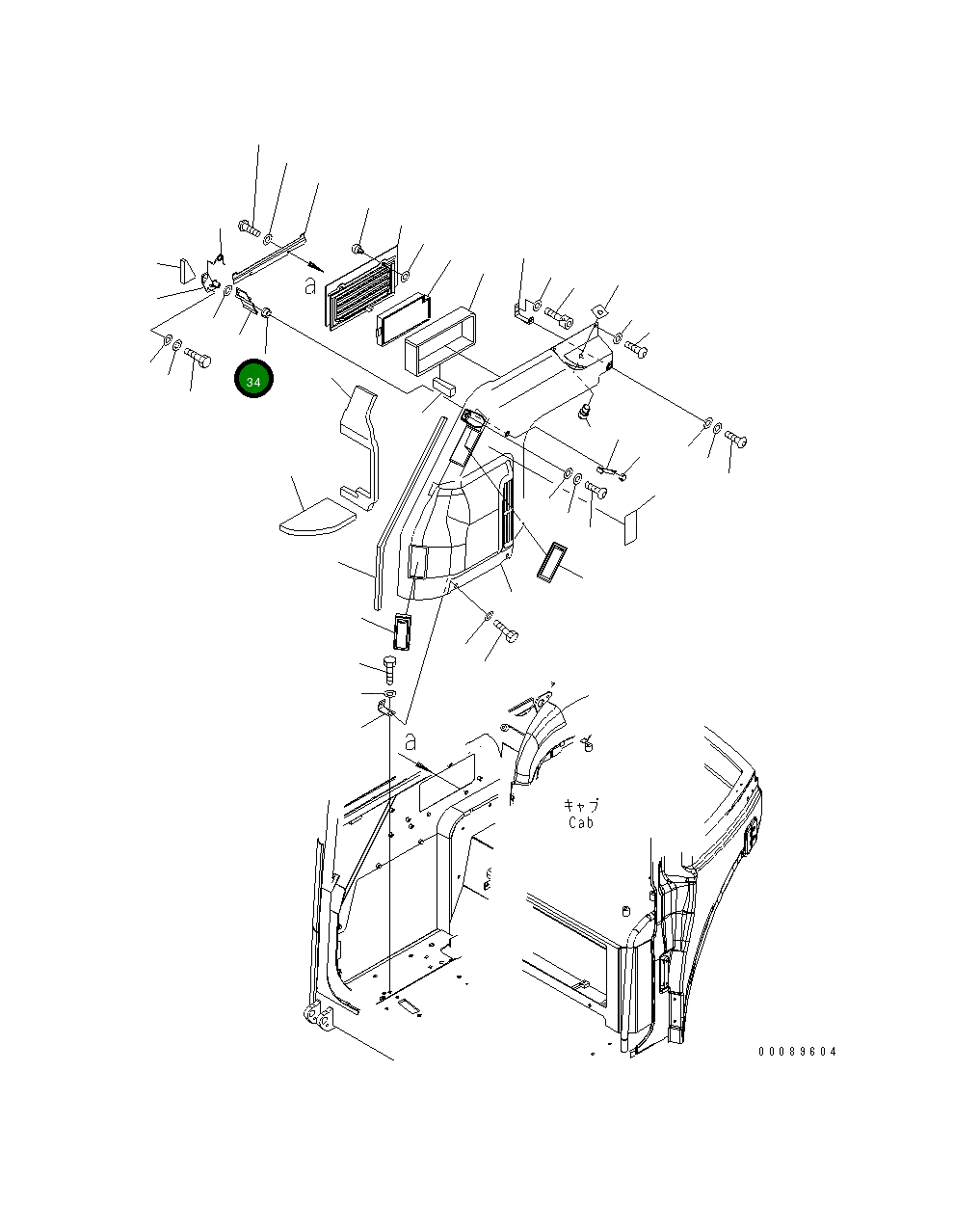 a

34

a

キャブ
Cab

00089604