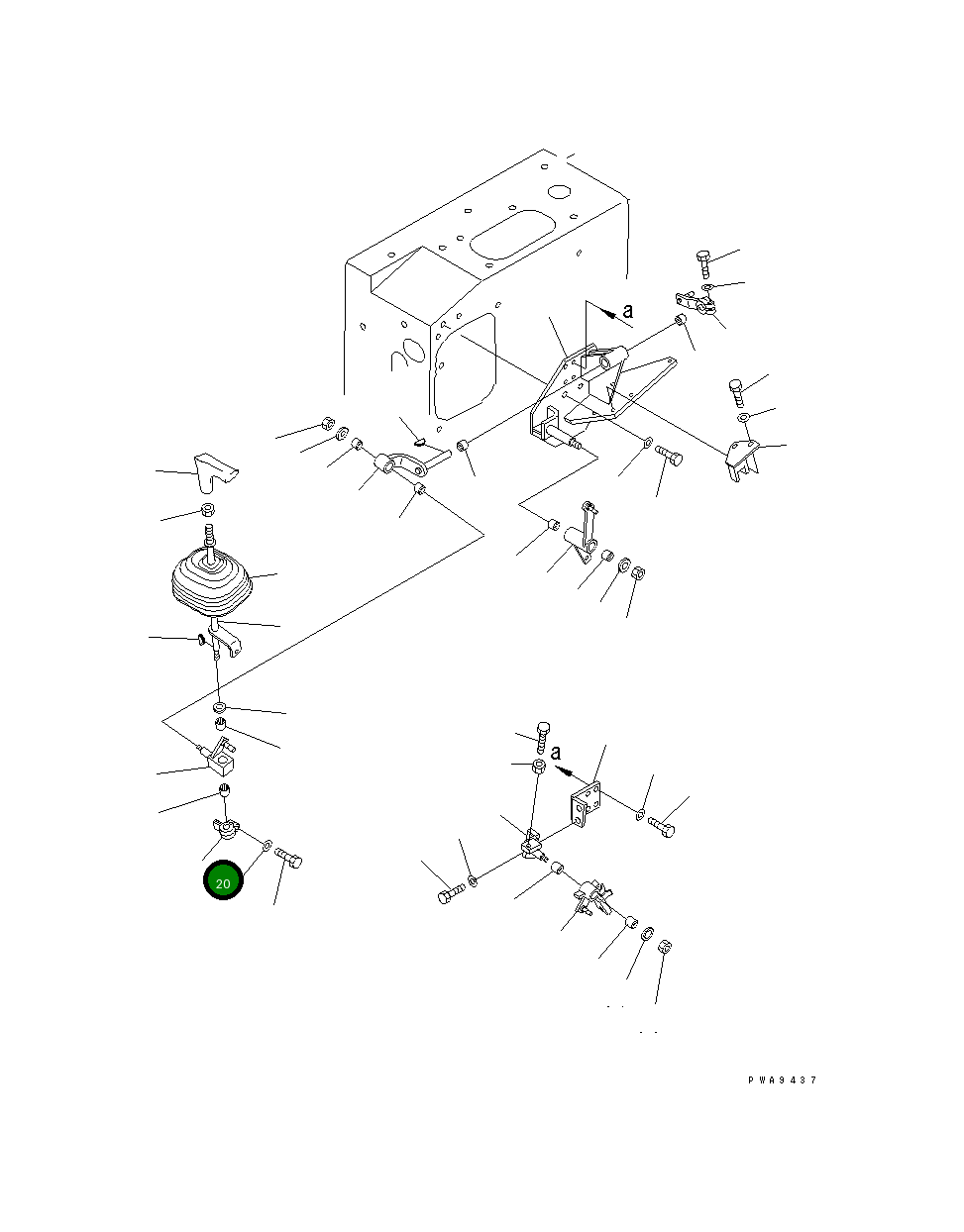 a

a

20

PWA9437