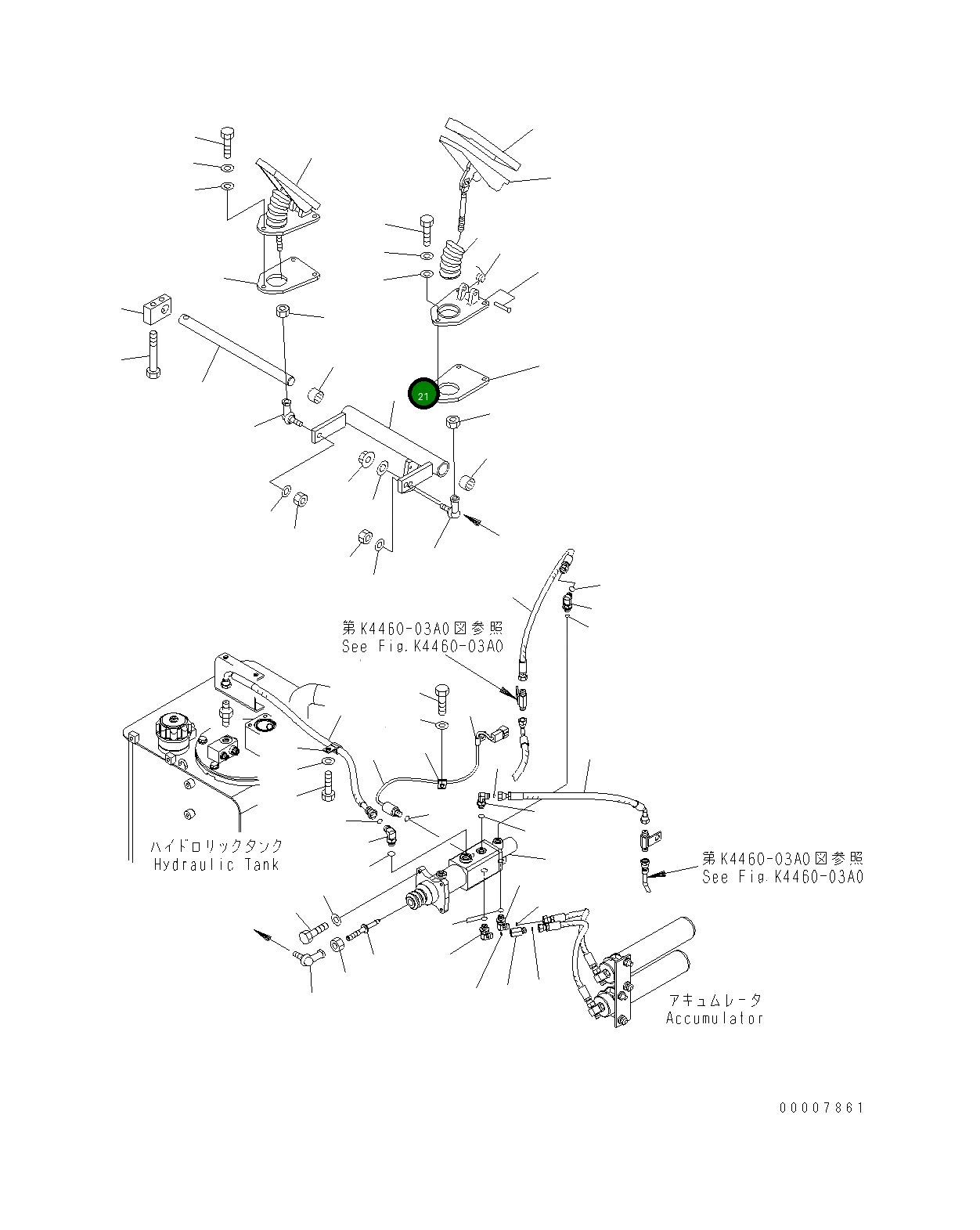 21

第K4460-03A0図参照
See Fig.K4460-03A0

ハイドロリックタンク
Hydraulic Tank

第K4460-03A0図参照
See Fig.K4460-03A0

アキュムレータ
Accumulator

00007861