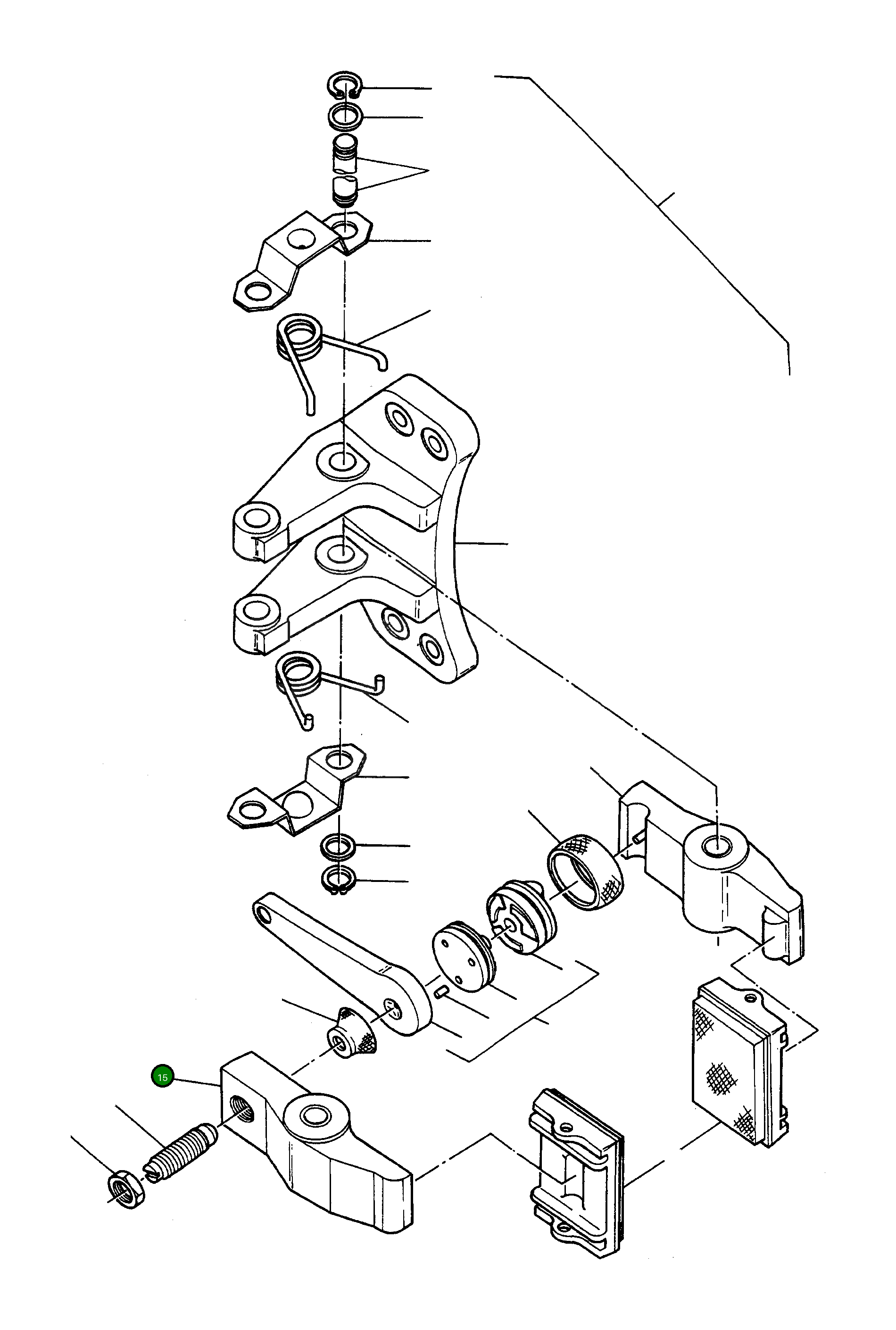 15