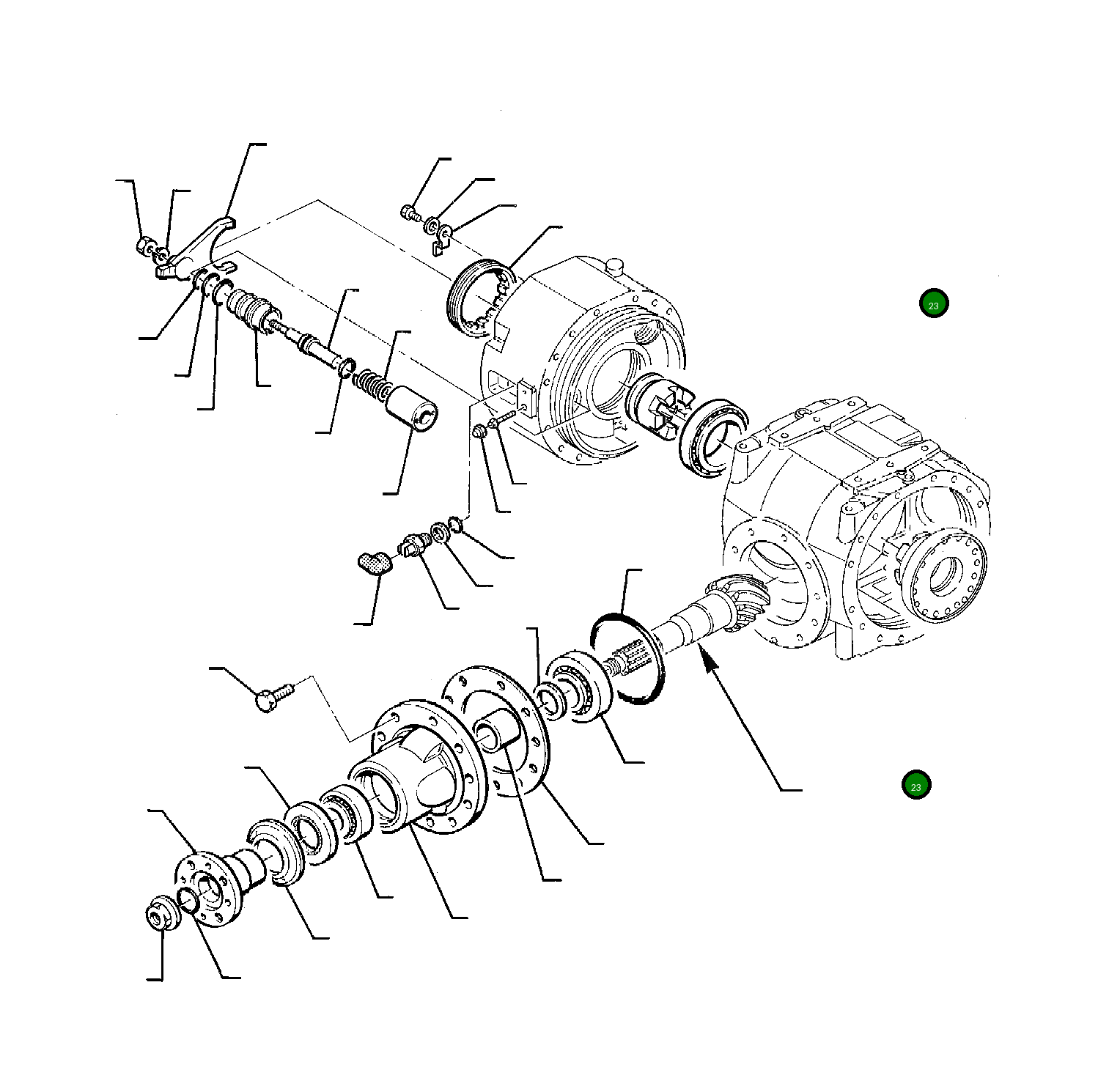 23
23