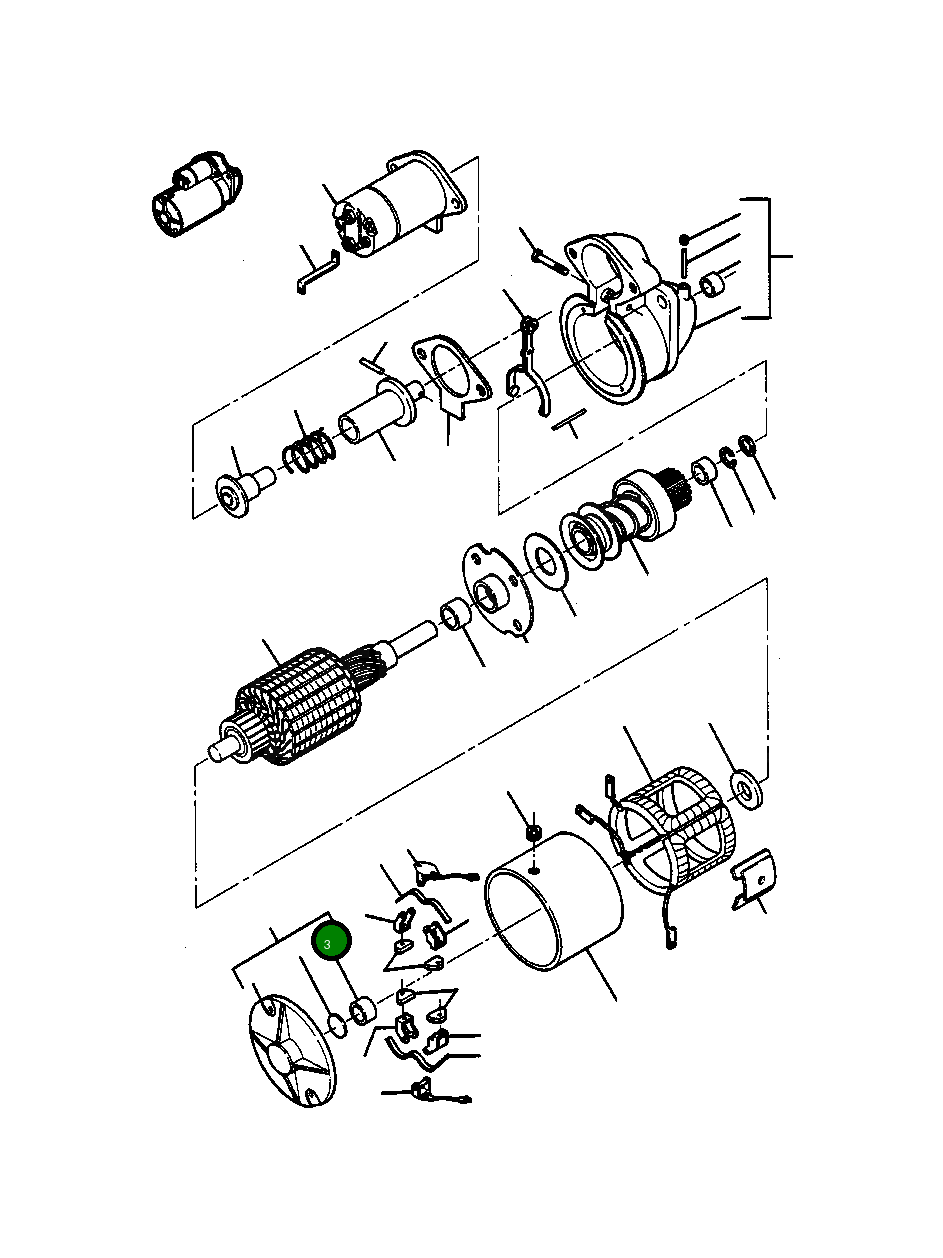 3