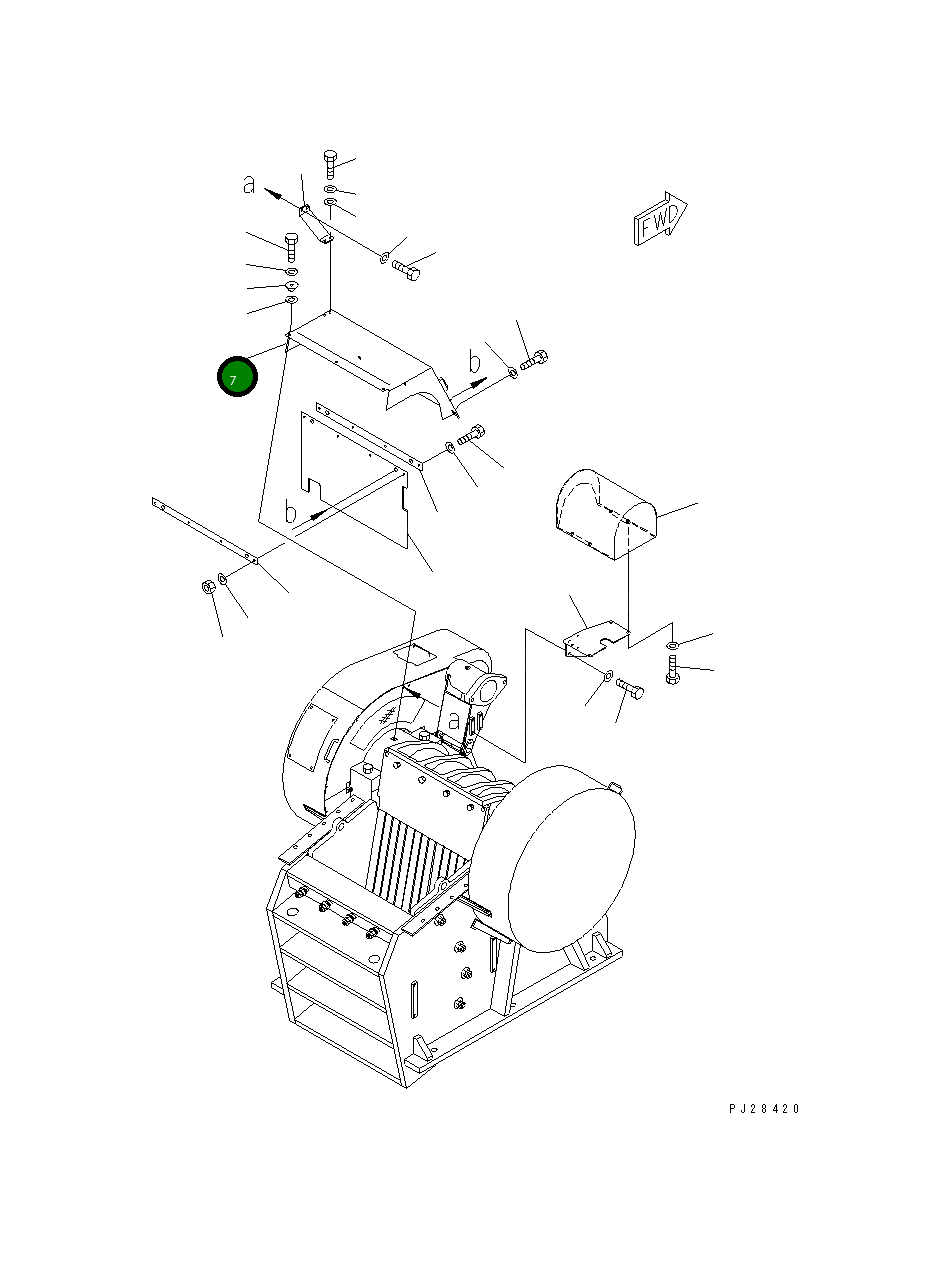 a
FWD
7
b
b
a
PJ28420