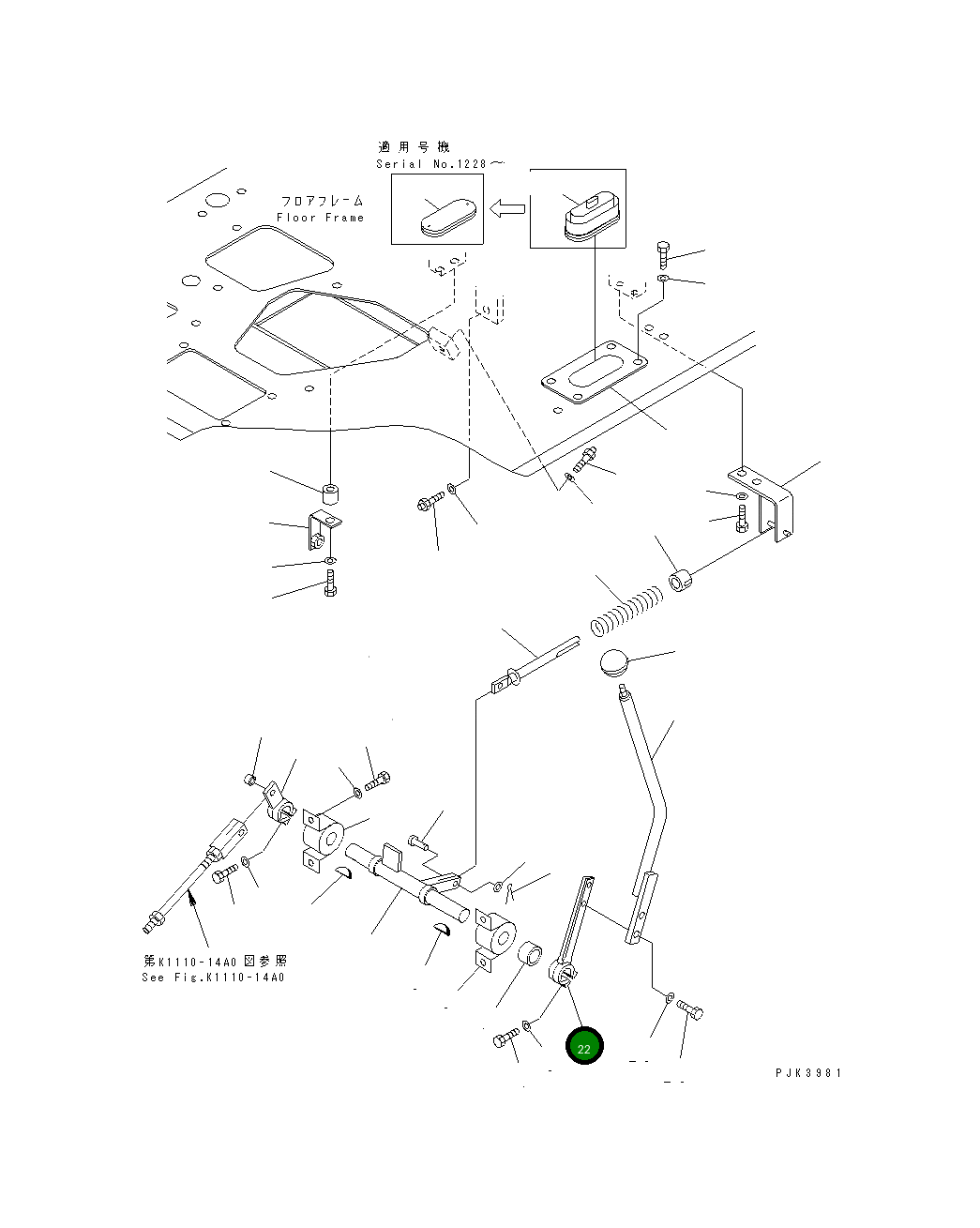 適用号機
Serial No.1228～

フロアフレーム
Floor Frame

第K1110-14A0図参照
See Fig.K1110-14A0

22

PJK3981