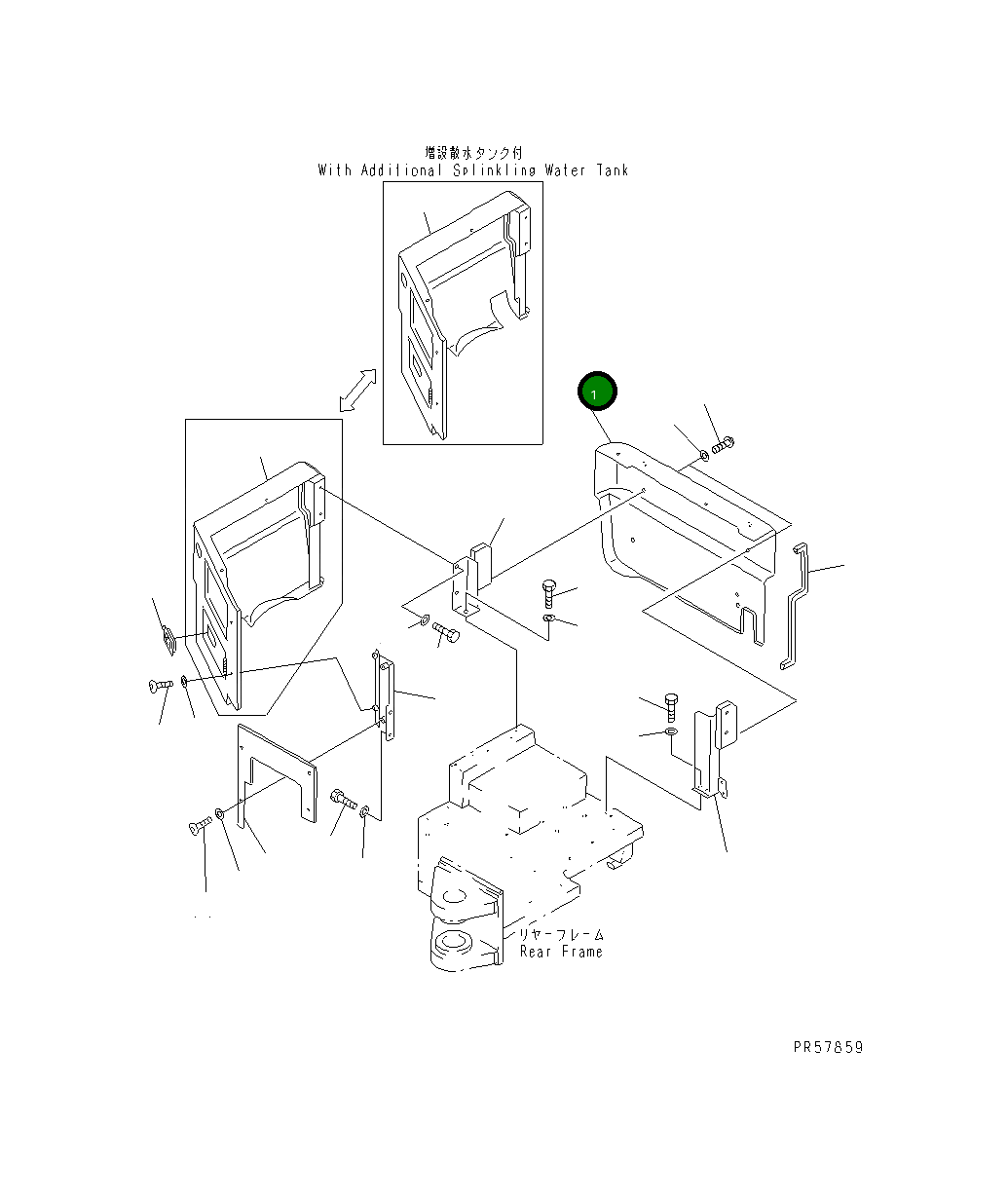 増設散水タンク付
With Additional Splinkling Water Tank

1

リヤーフレーム
Rear Frame

PR57859