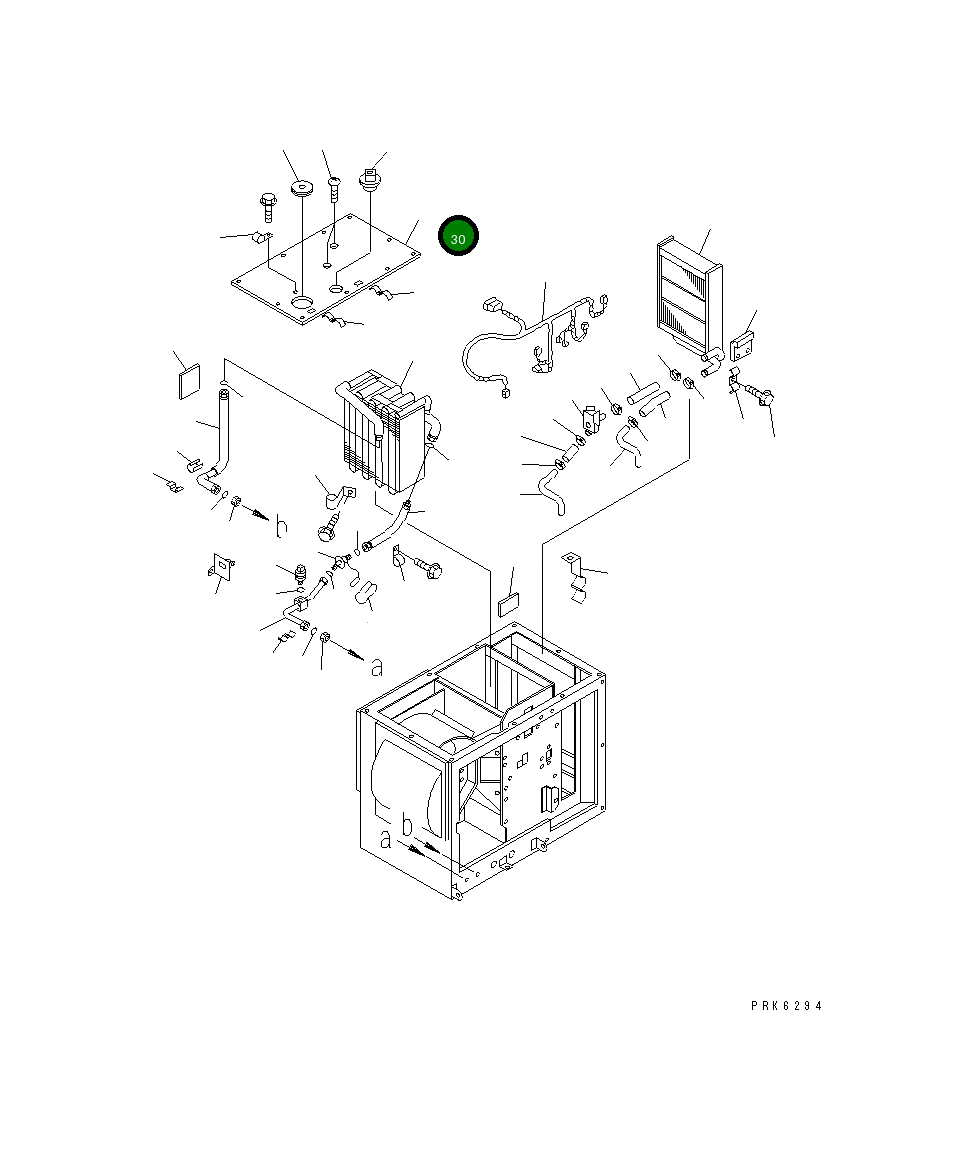 30

b

a

a

b

PRK6294