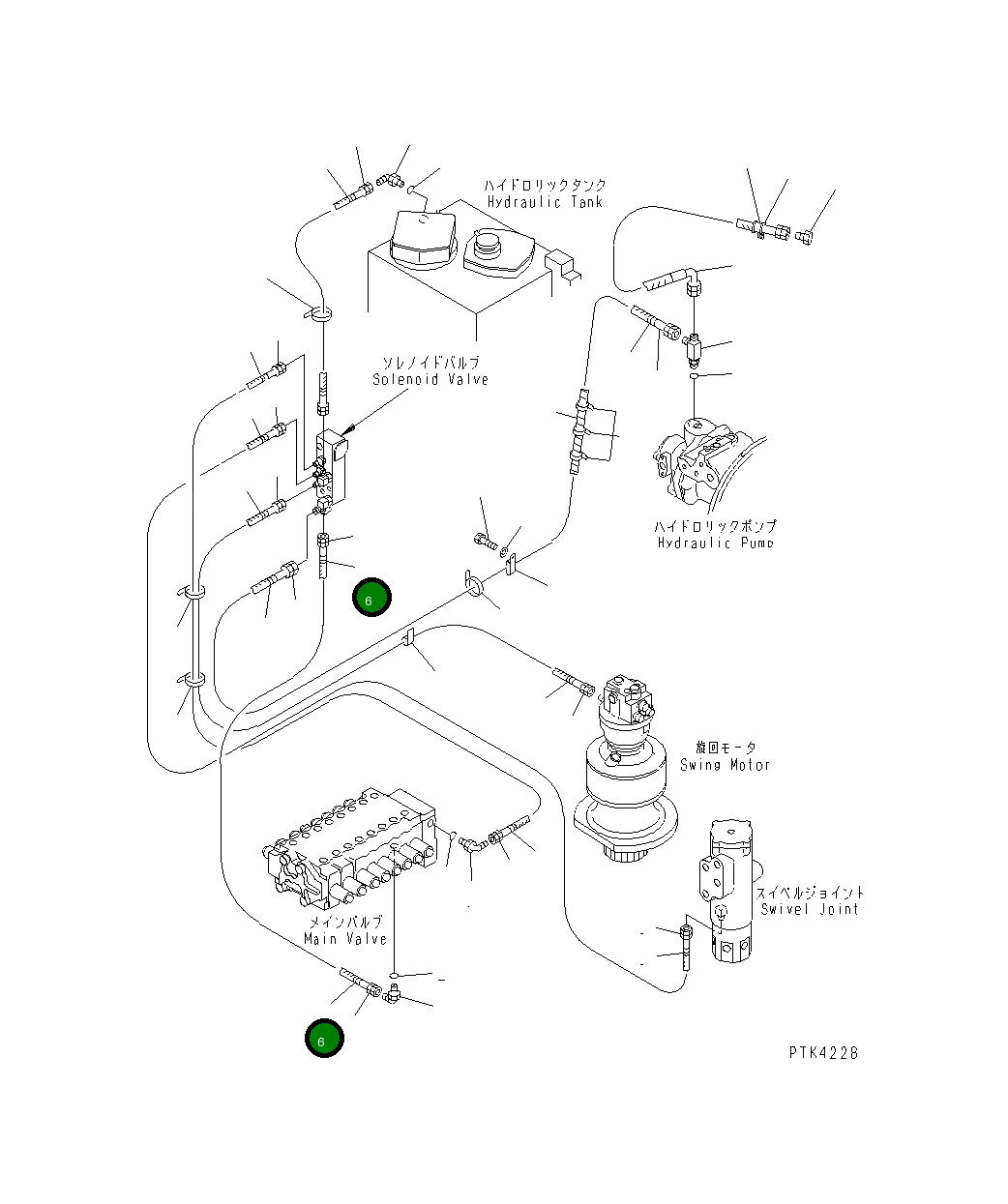 ハイドロリックタンク
Hydraulic Tank

ソレノイドバルブ
Solenoid Valve

ハイドロリックポンプ
Hydraulic Pump

6

旋回モータ
Swing Motor

スイベルジョイント
Swivel Joint

メインバルブ
Main Valve

6

PTK4226