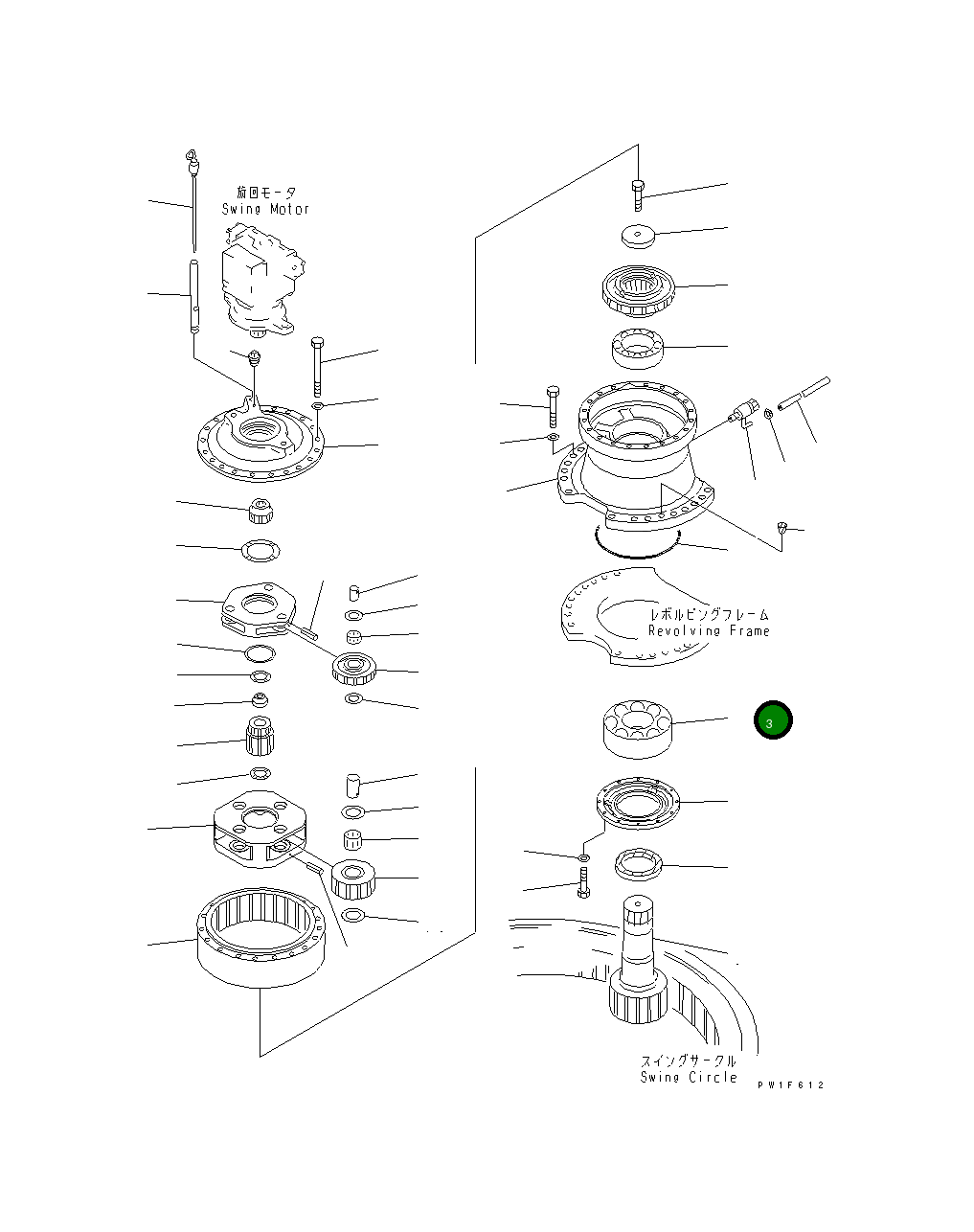 旋回モータ
Swing Motor

レボルビングフレーム
Revolving Frame

3

スイングサークル
Swing Circle

PW1F612