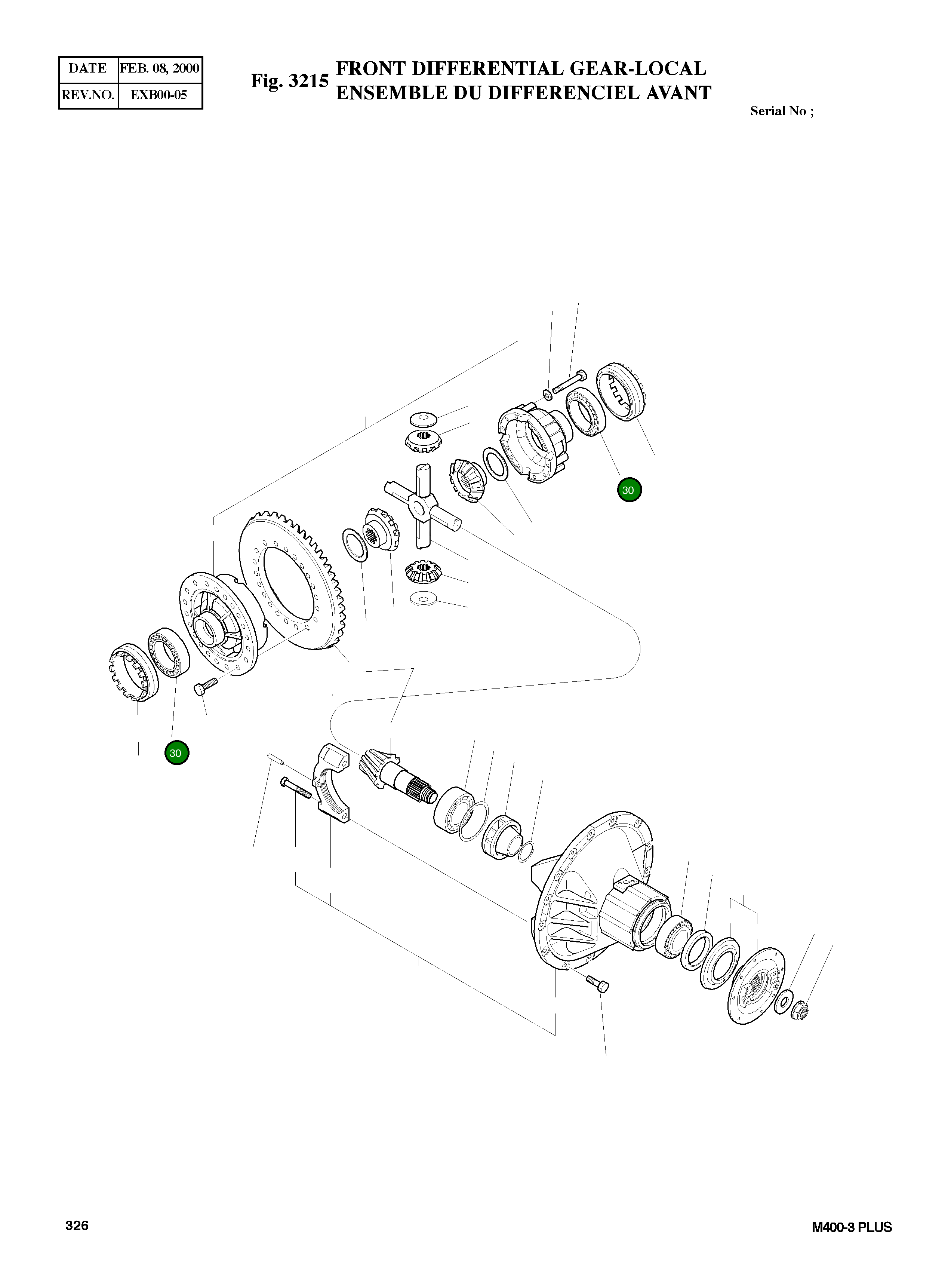 | DATE | FEB. 08, 2000 |
|---|---|
| REV.NO. | EXB00-05 |

Fig. 3215 FRONT DIFFERENTIAL GEAR-LOCAL
ENSEMBLE DU DIFFERENCIEL AVANT

Serial No ;

30

30

326

M400-3 PLUS