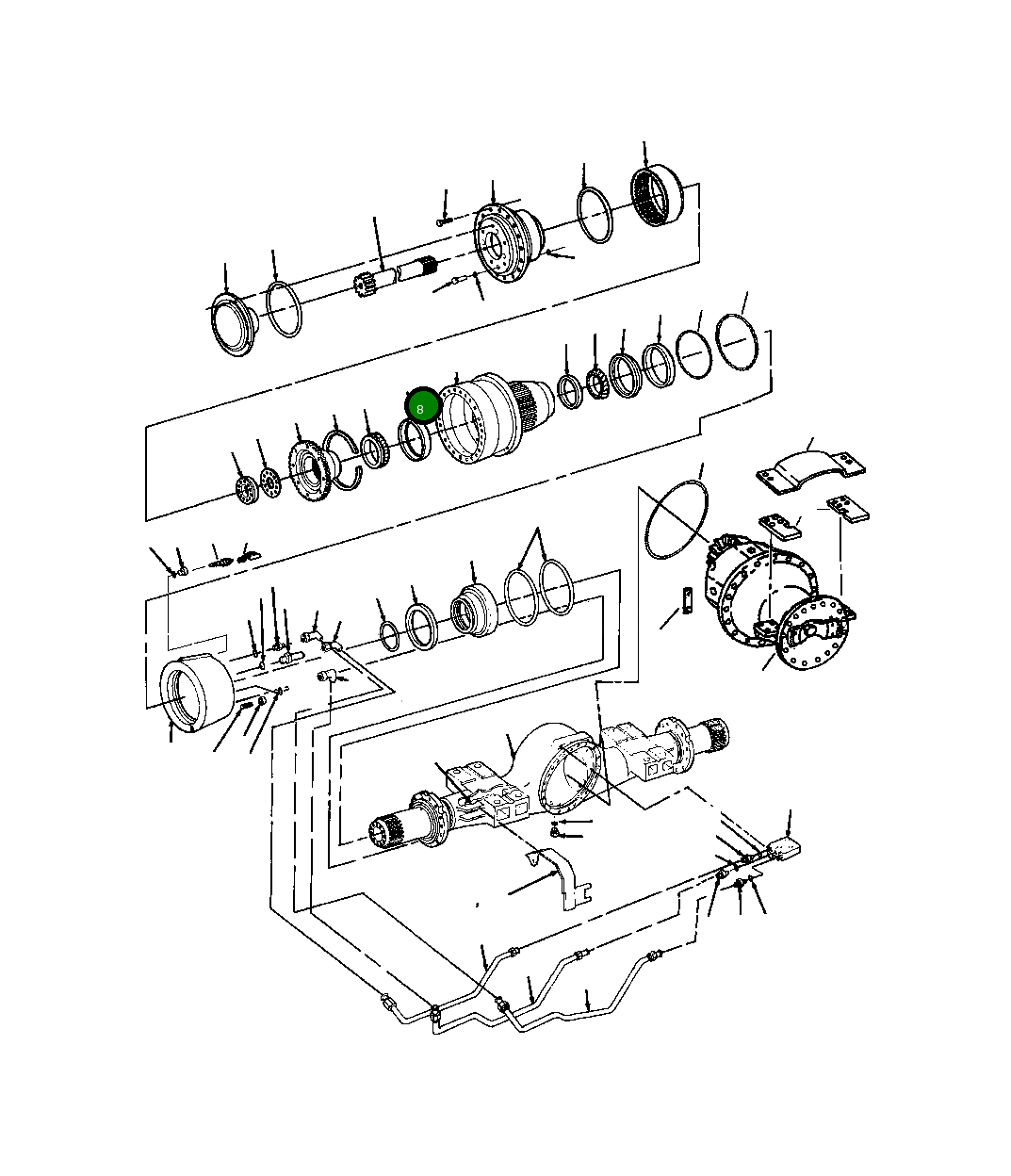 8