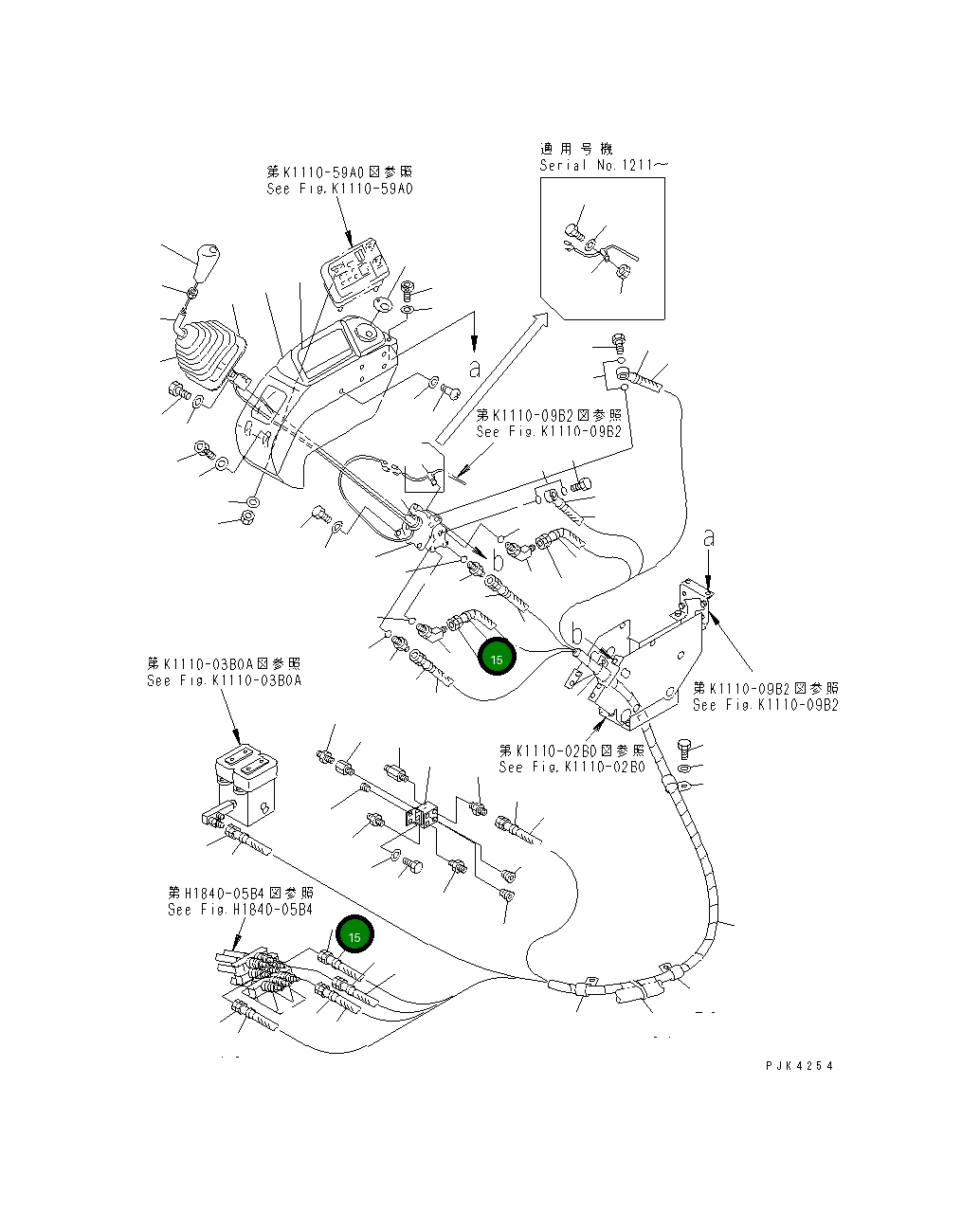 第K1110-59A0図参照
See Fig.K1110-59A0

適用号機
Serial No.1211～

a

第K1110-09B2図参照
See Fig.K1110-09B2

b

a

b

15

第K1110-03B0A図参照
See Fig.K1110-03B0A

第K1110-09B2図参照
See Fig.K1110-09B2

第K1110-02B0図参照
See Fig.K1110-02B0

第H1840-05B4図参照
See Fig.H1840-05B4

15

PJK4254