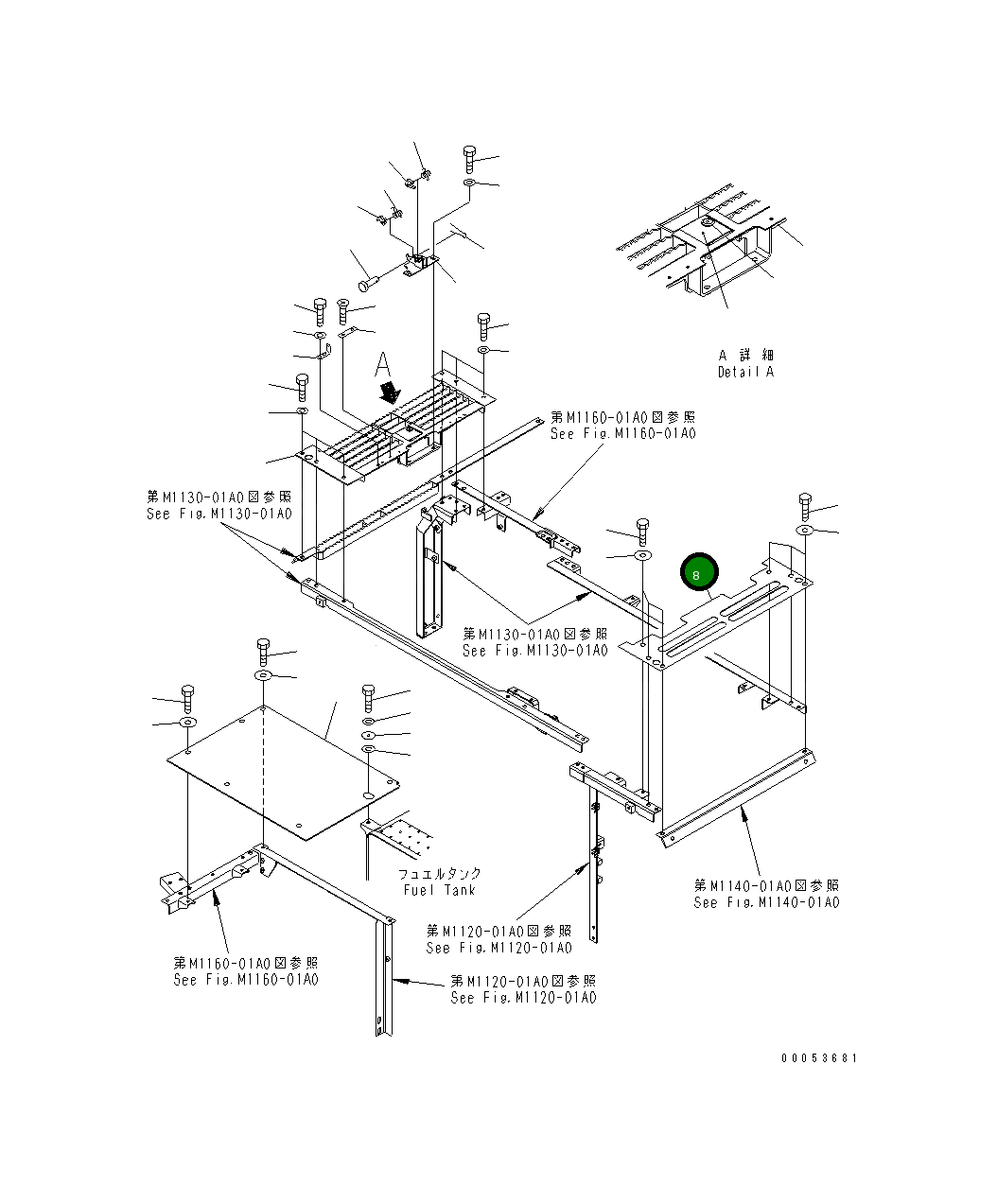 A 詳細
Detail A

A

第M1160-01A0図参照
See Fig.M1160-01A0

第M1130-01A0図参照
See Fig.M1130-01A0

8

第M1130-01A0図参照
See Fig.M1130-01A0

フュエルタンク
Fuel Tank

第M1140-01A0図参照
See Fig.M1140-01A0

第M1120-01A0図参照
See Fig.M1120-01A0

第M1160-01A0図参照
See Fig.M1160-01A0

第M1120-01A0図参照
See Fig.M1120-01A0

00053681