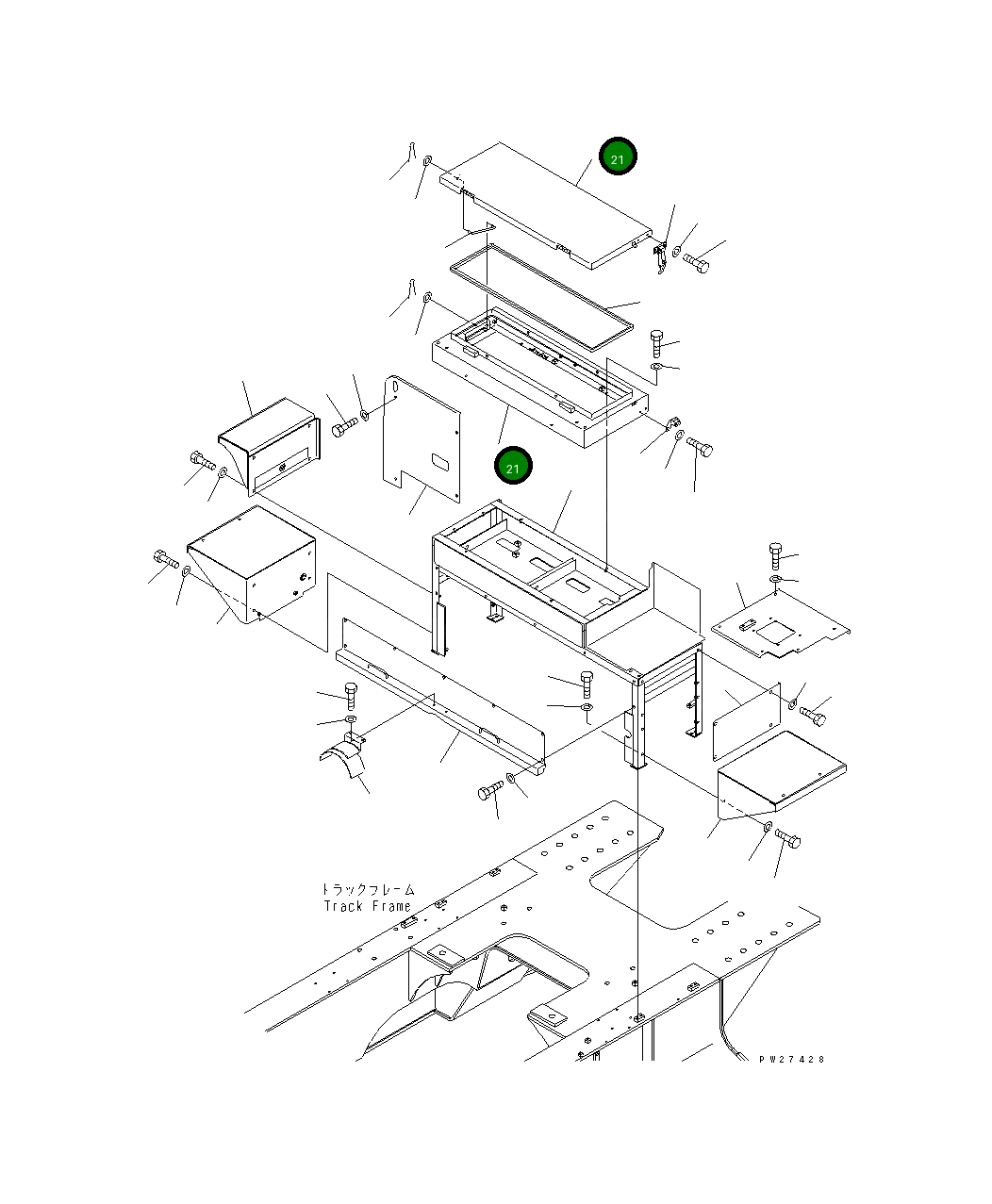 21

21

トラックフレーム
Track Frame

PW27428