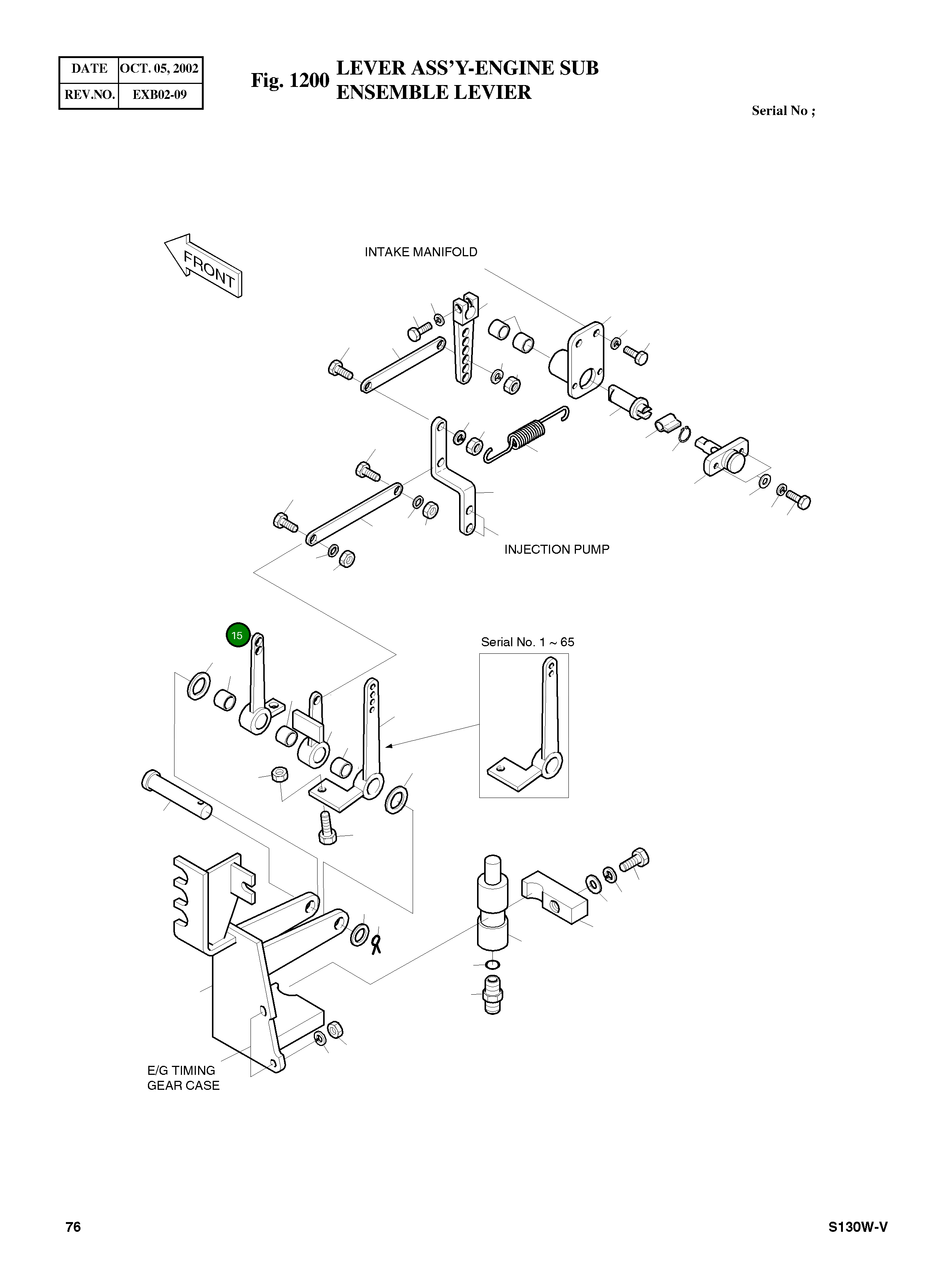 | DATE | OCT. 05, 2002 |
|---|---|
| REV.NO. | EXB02-09 |

Fig. 1200 LEVER ASS'Y-ENGINE SUB
ENSEMBLE LEVIER

Serial No ;

FRONT

INTAKE MANIFOLD

INJECTION PUMP

15

Serial No. 1 ~ 65

E/G TIMING
GEAR CASE

76

S130W-V