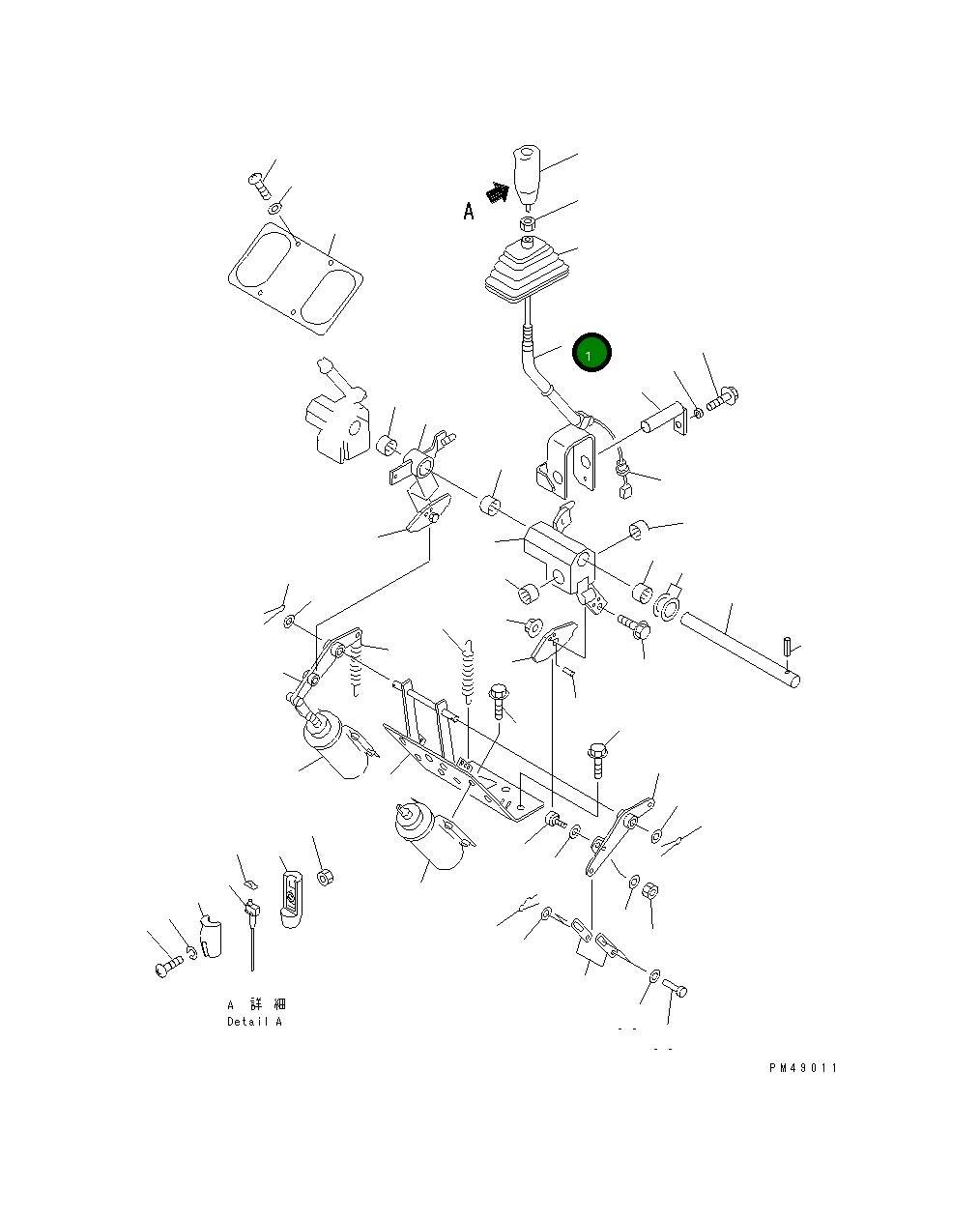 A
1
A 詳 細
Detail A
PM49011