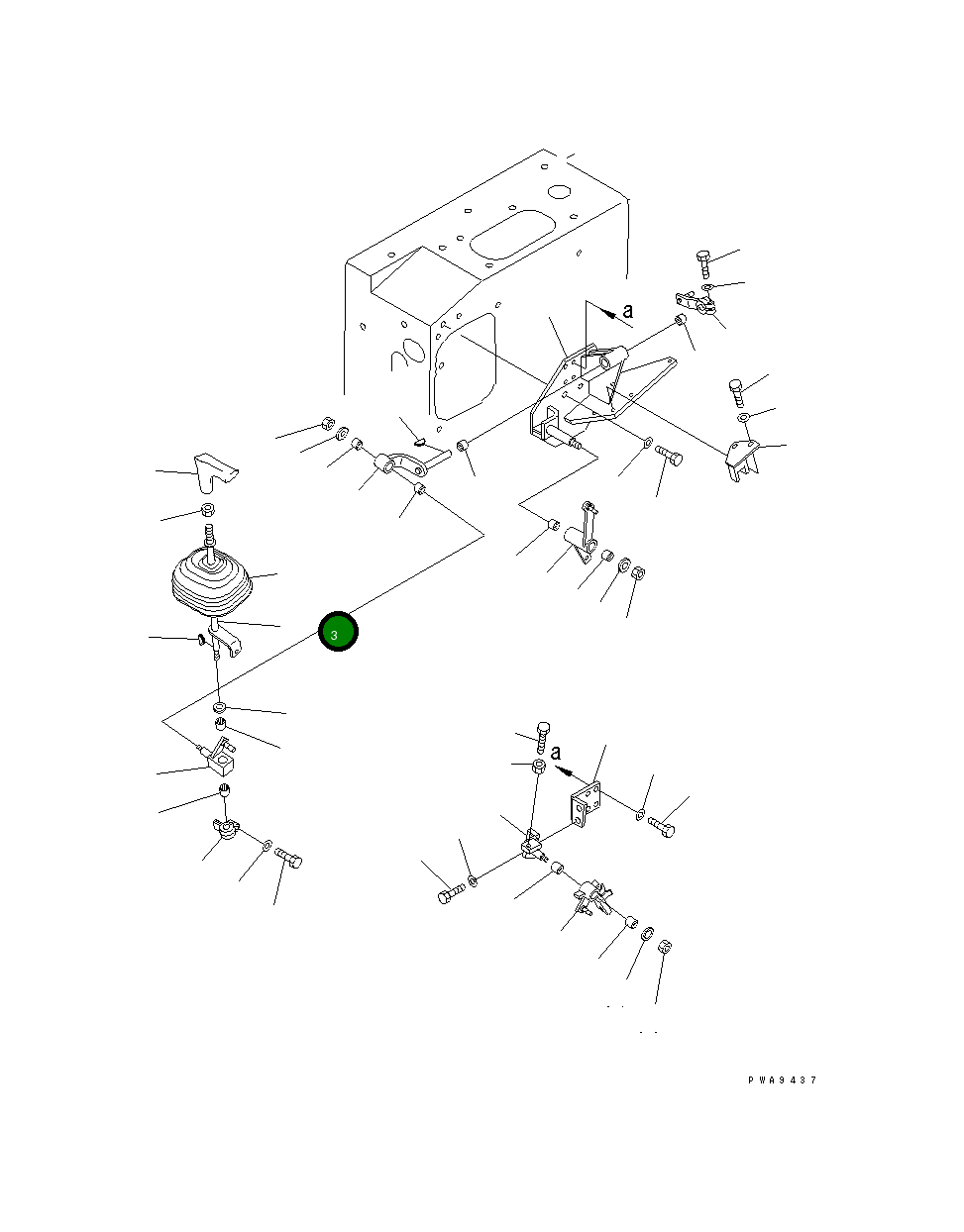 a
3
a
PWA9437