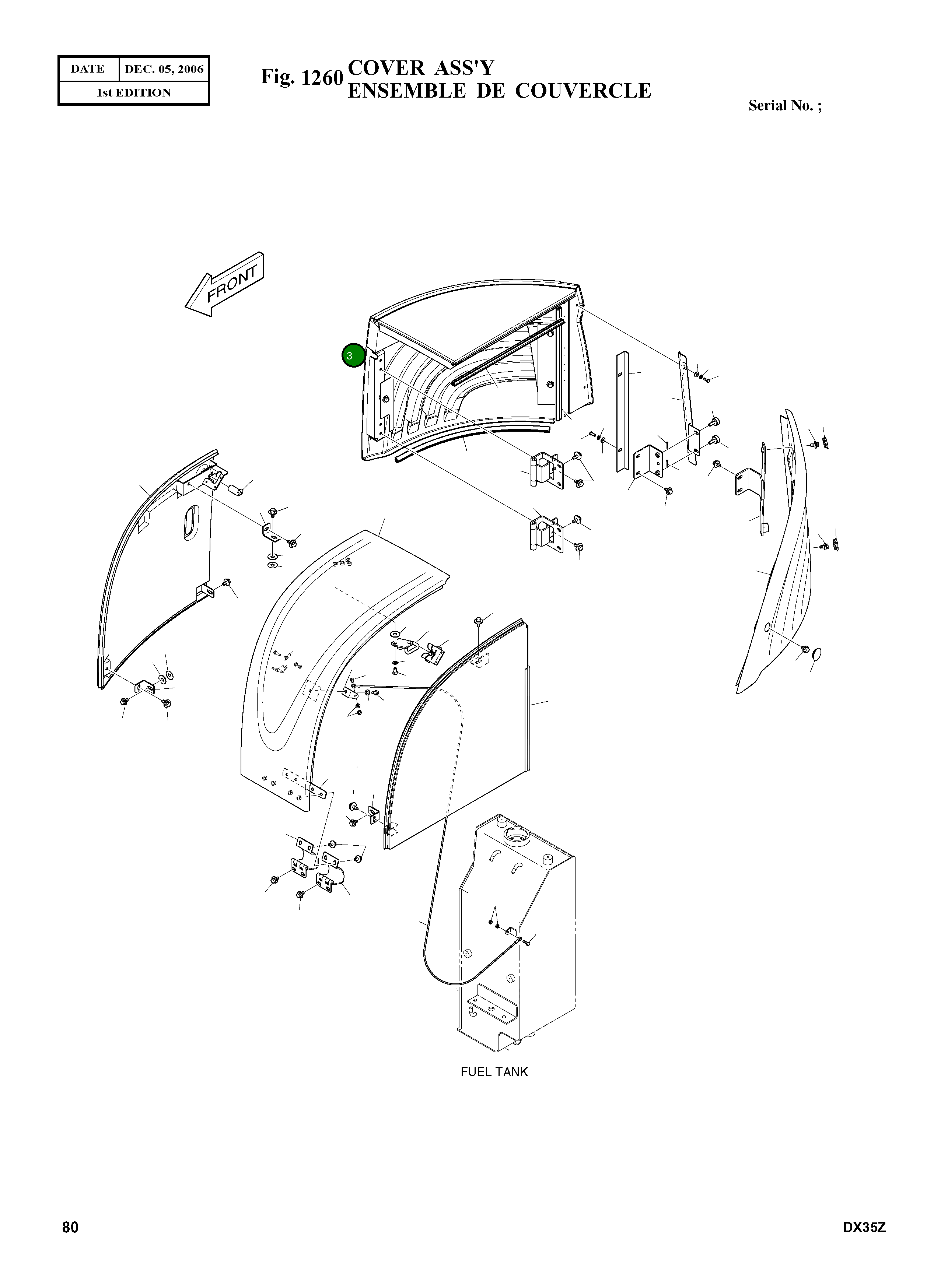 | DATE | DEC. 05, 2006 |
|---|---|
| 1st EDITION | |

Fig. 1260 COVER ASS'Y
ENSEMBLE DE COUVERCLE

Serial No. ;

FRONT

3

FUEL TANK

80

DX35Z