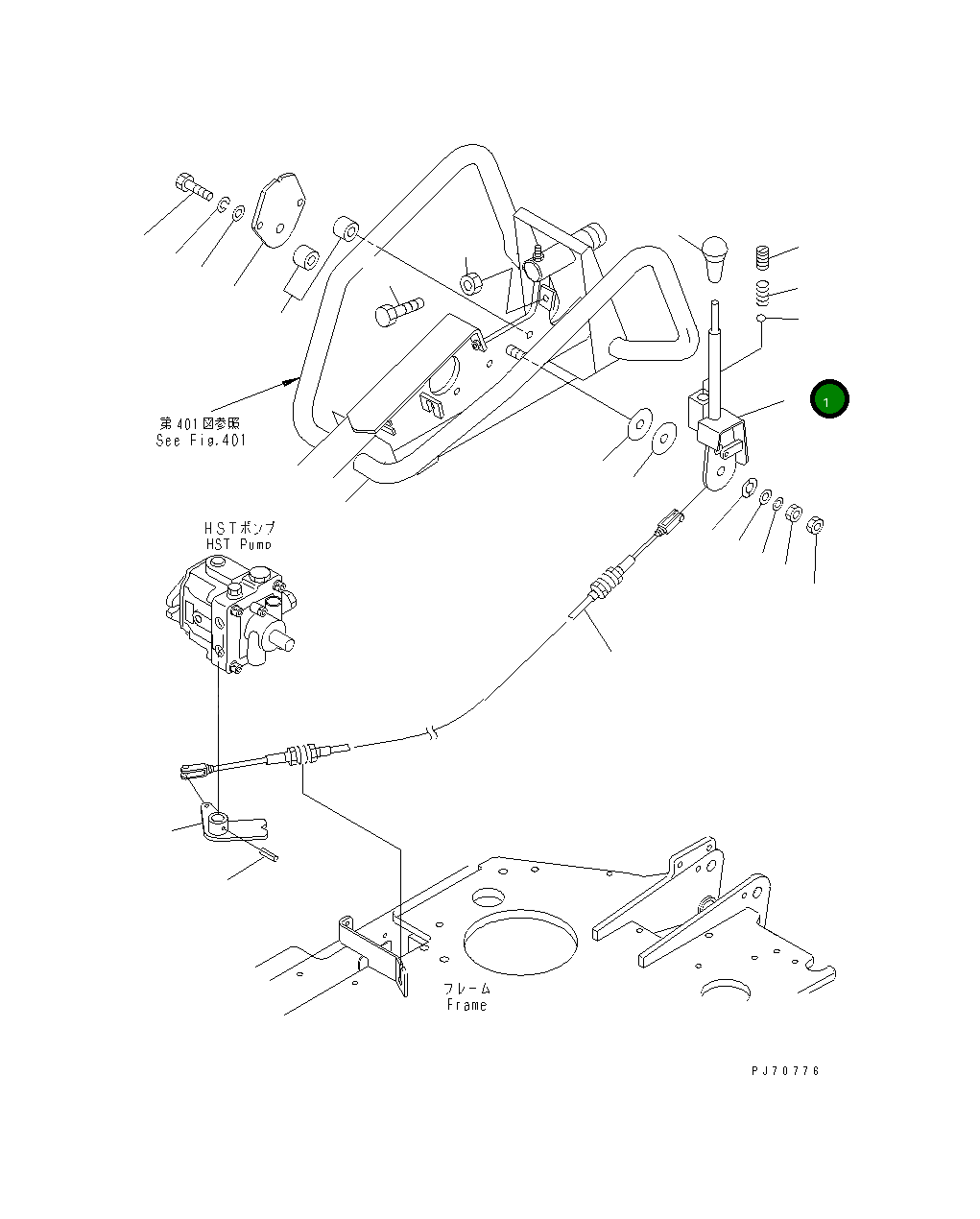 第401図参照
See Fig.401

1

HSTポンプ
HST Pump

フレーム
Frame

PJ70776