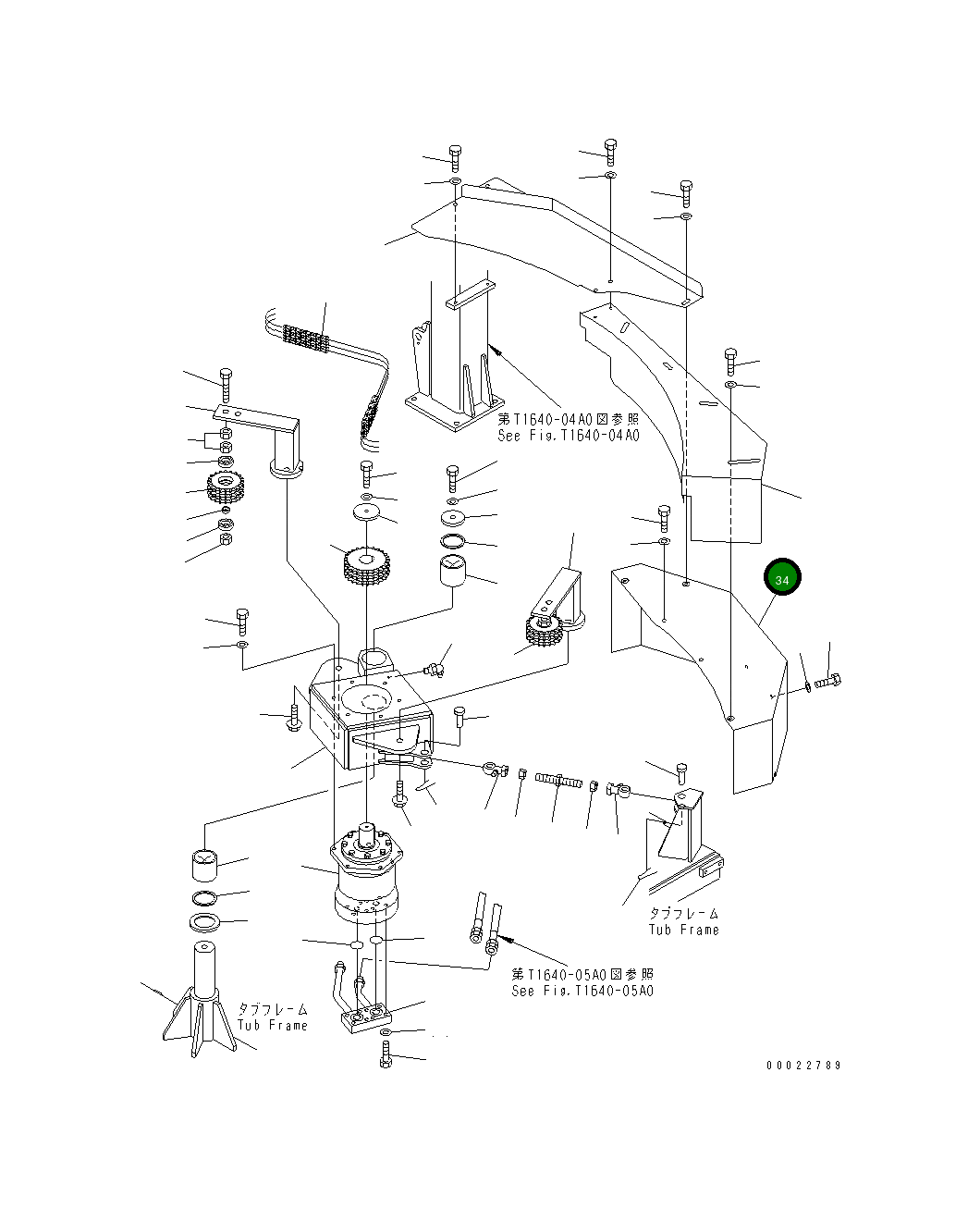 第T1640-04A0図参照
See Fig.T1640-04A0

34

タブフレーム
Tub Frame

第T1640-05A0図参照
See Fig.T1640-05A0

タブフレーム
Tub Frame

00022789