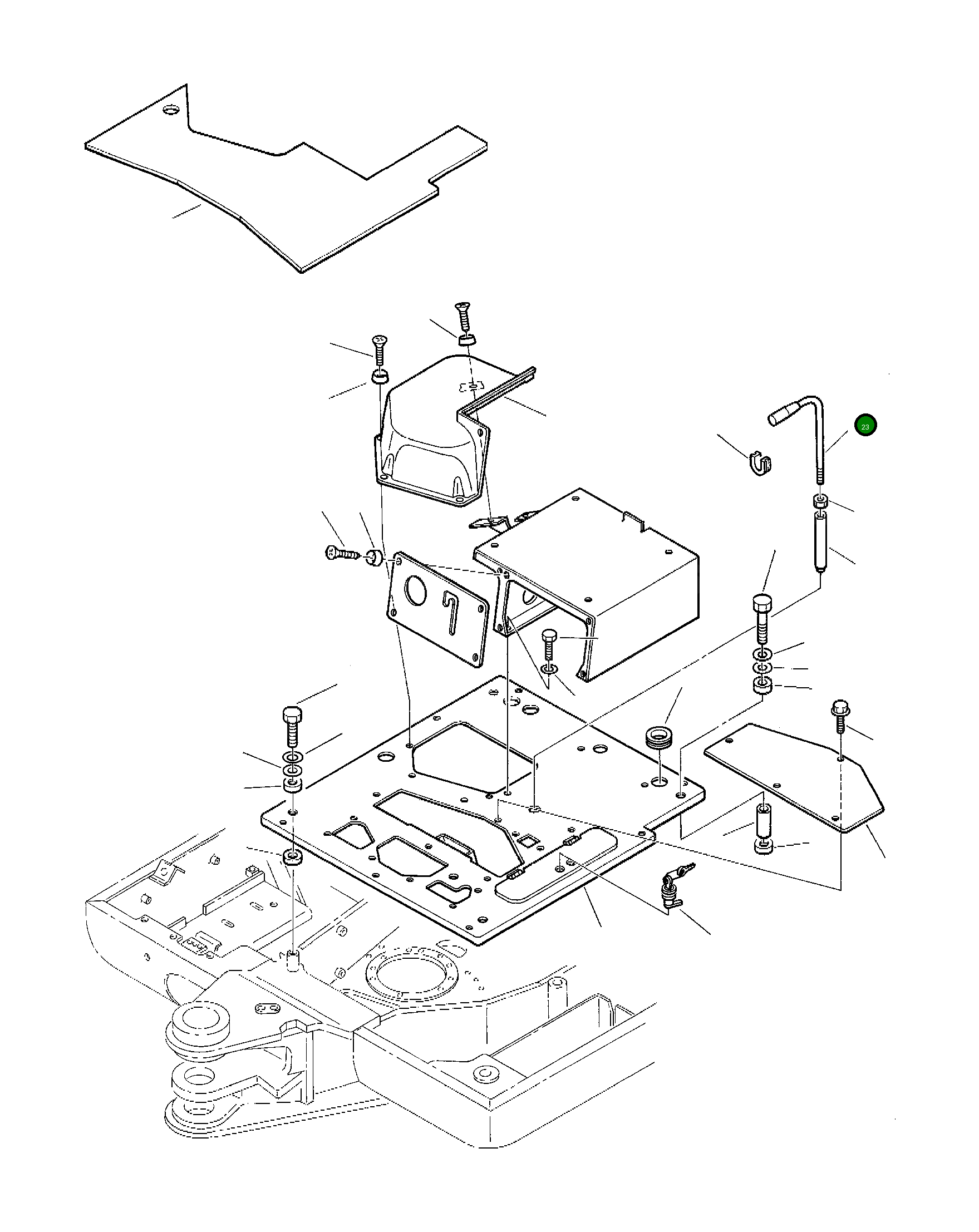 23