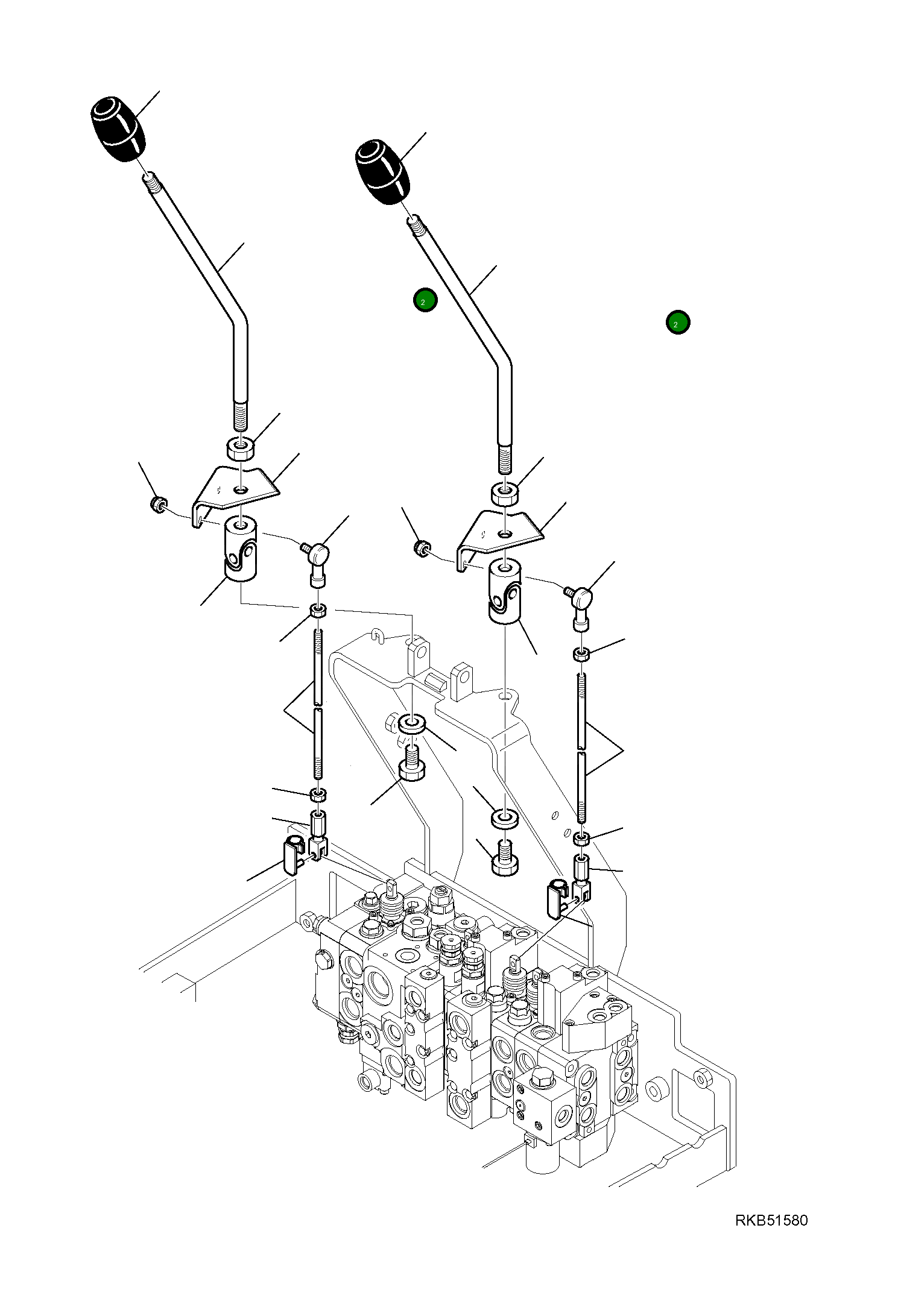 2
2
RKB51580