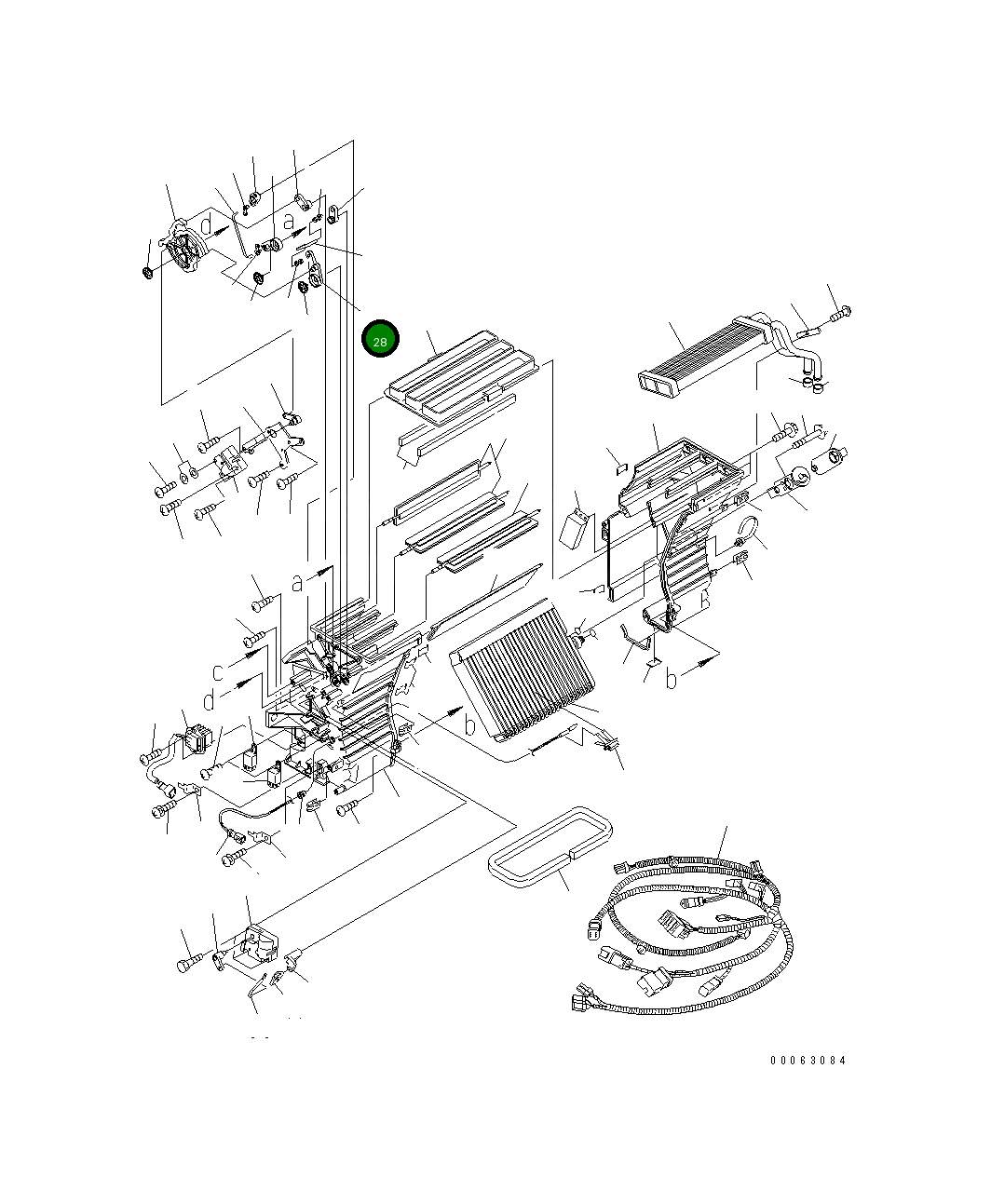 d
a
28
a
c
d
b
b
00063084