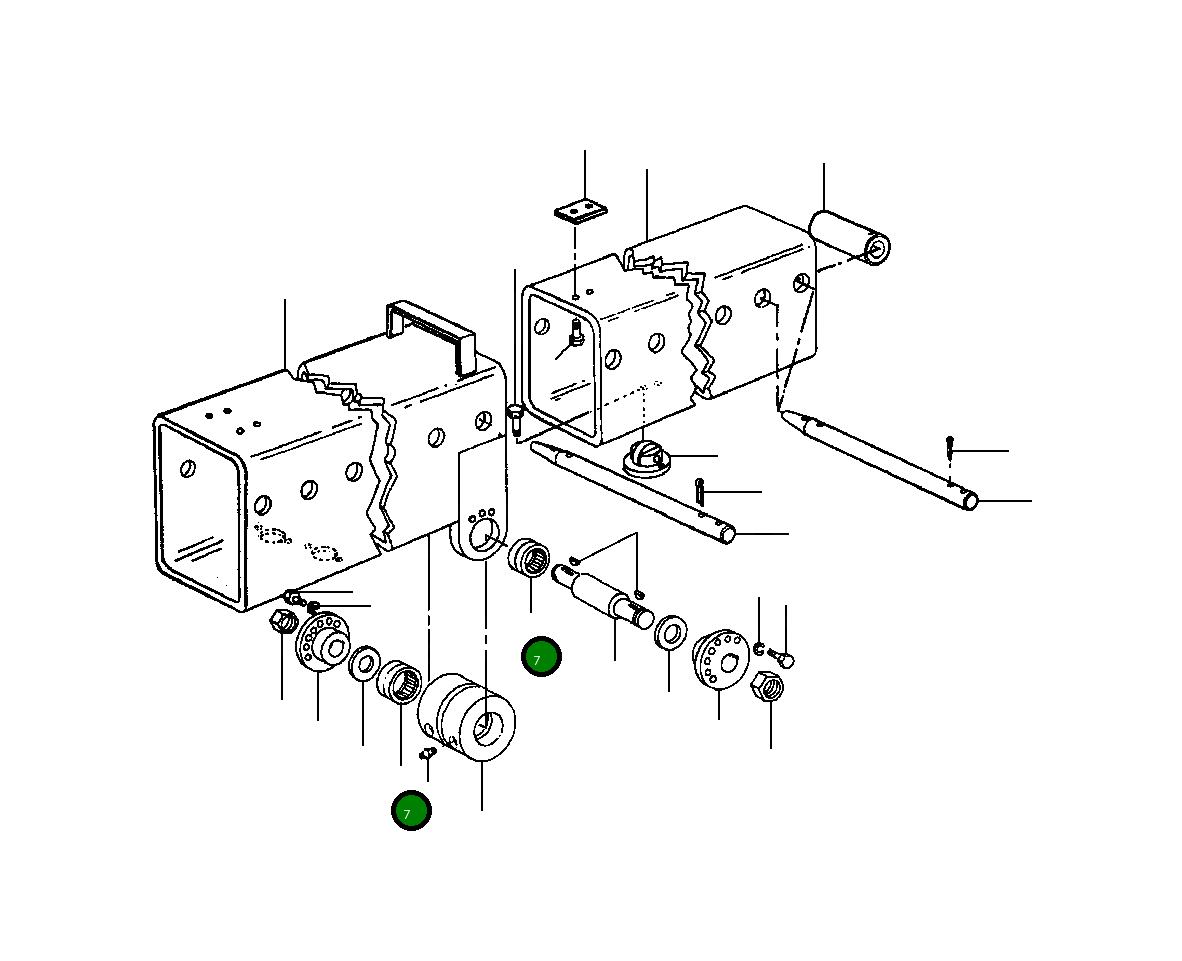 7

7