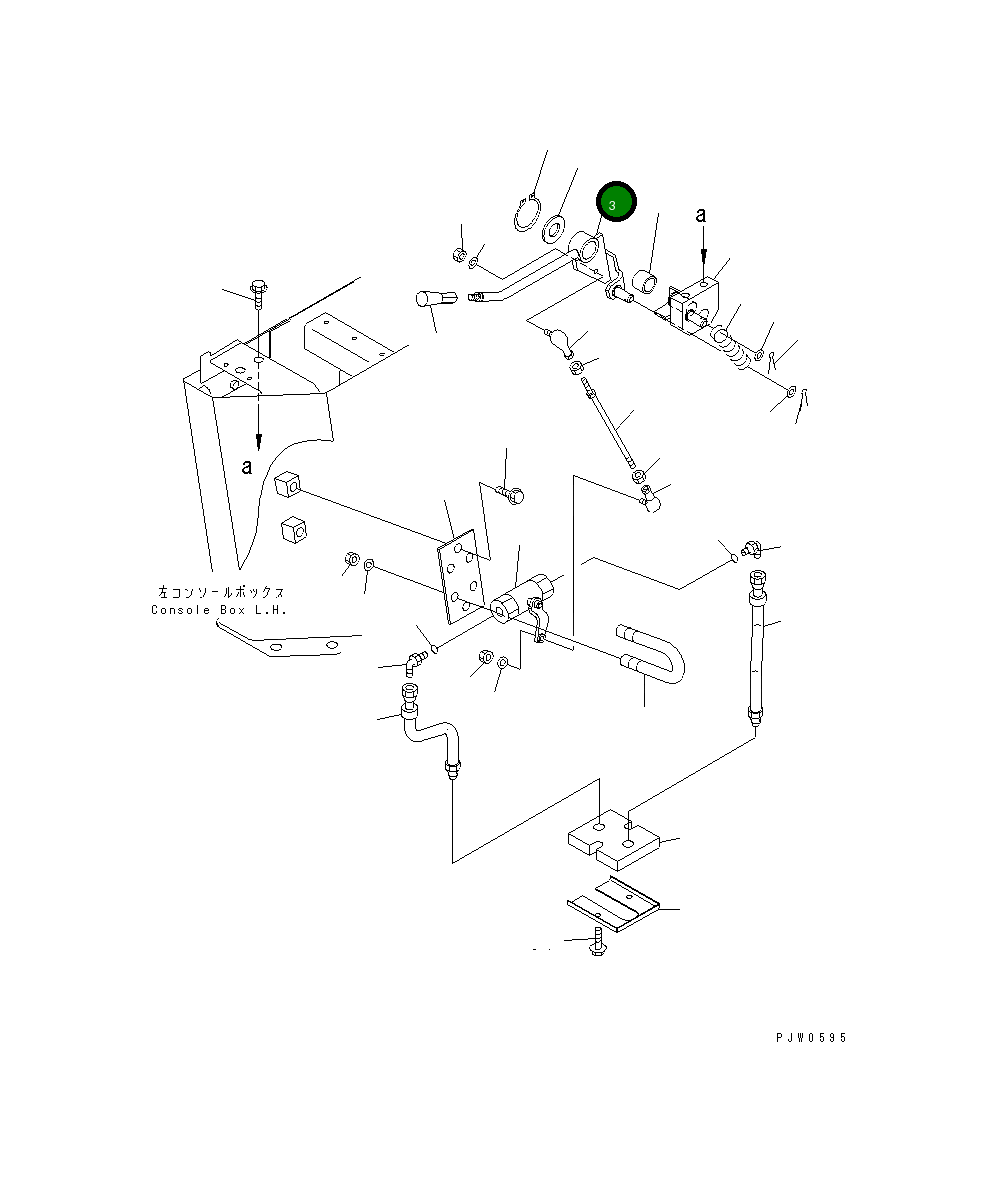 3

a

a

左コンソールボックス
Console Box L.H.

PJW0595