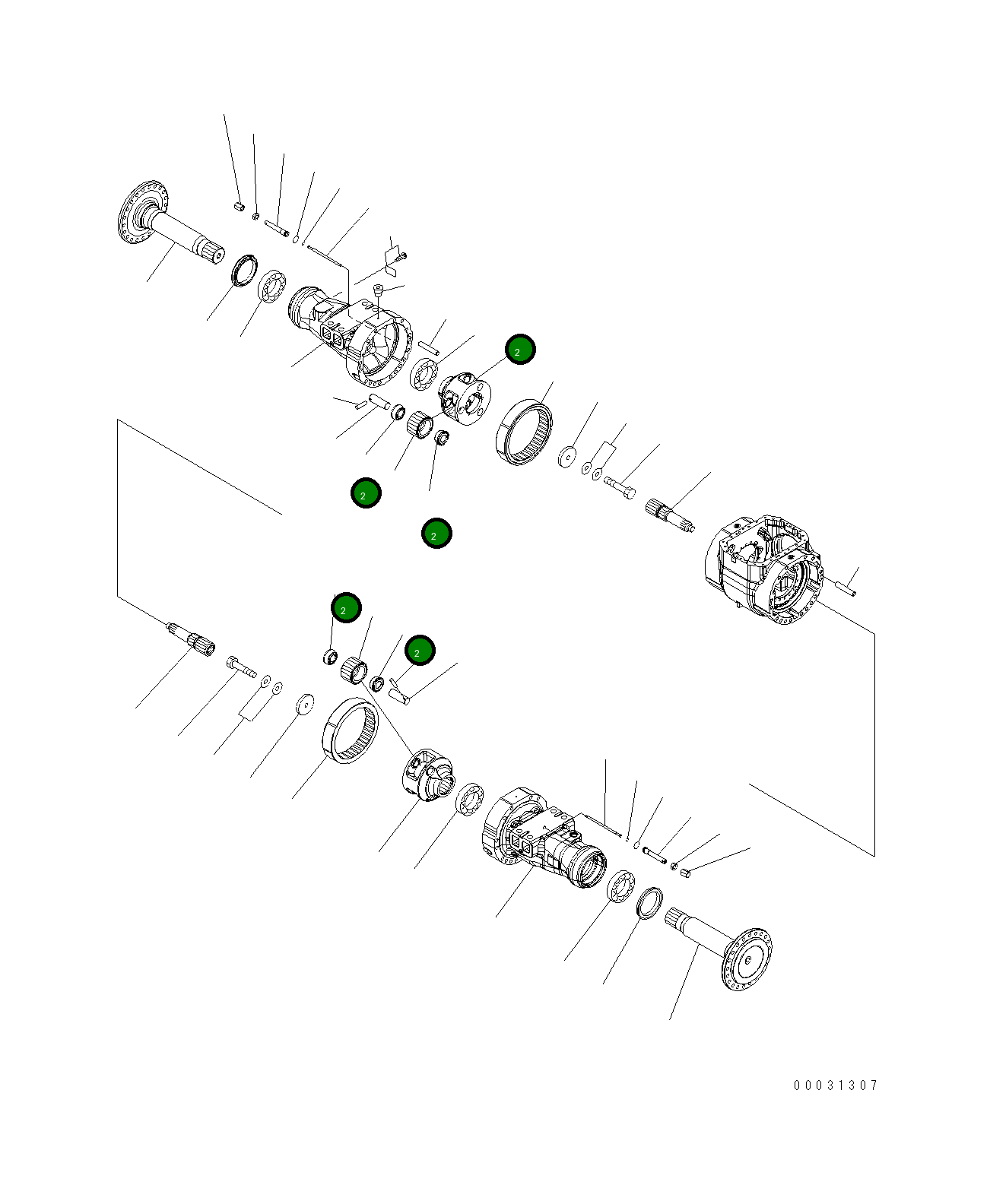 2
2
2
2
2
00031307