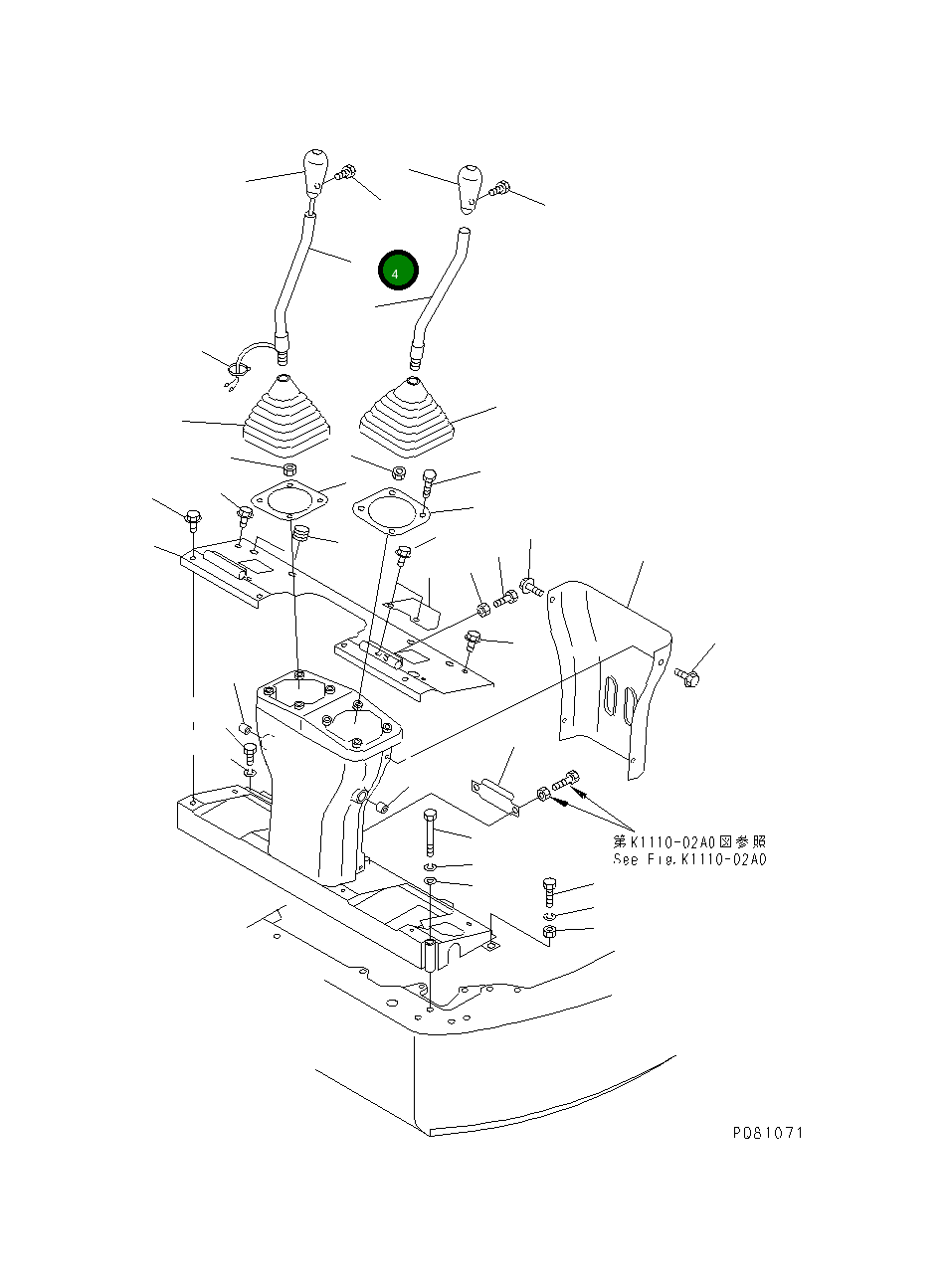 4

第K1110-02A0図参照
See Fig.K1110-02A0

PD81071