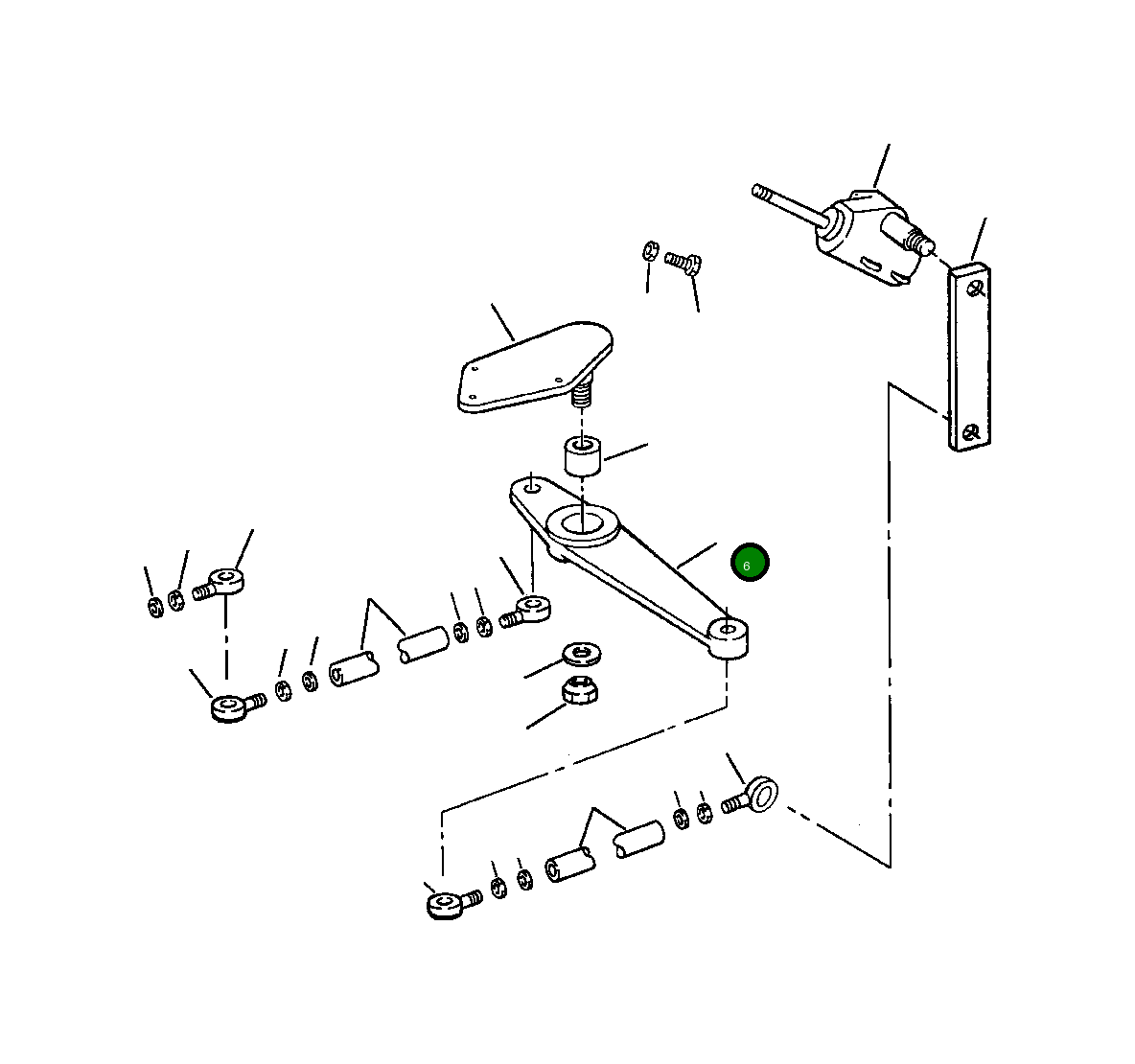 6