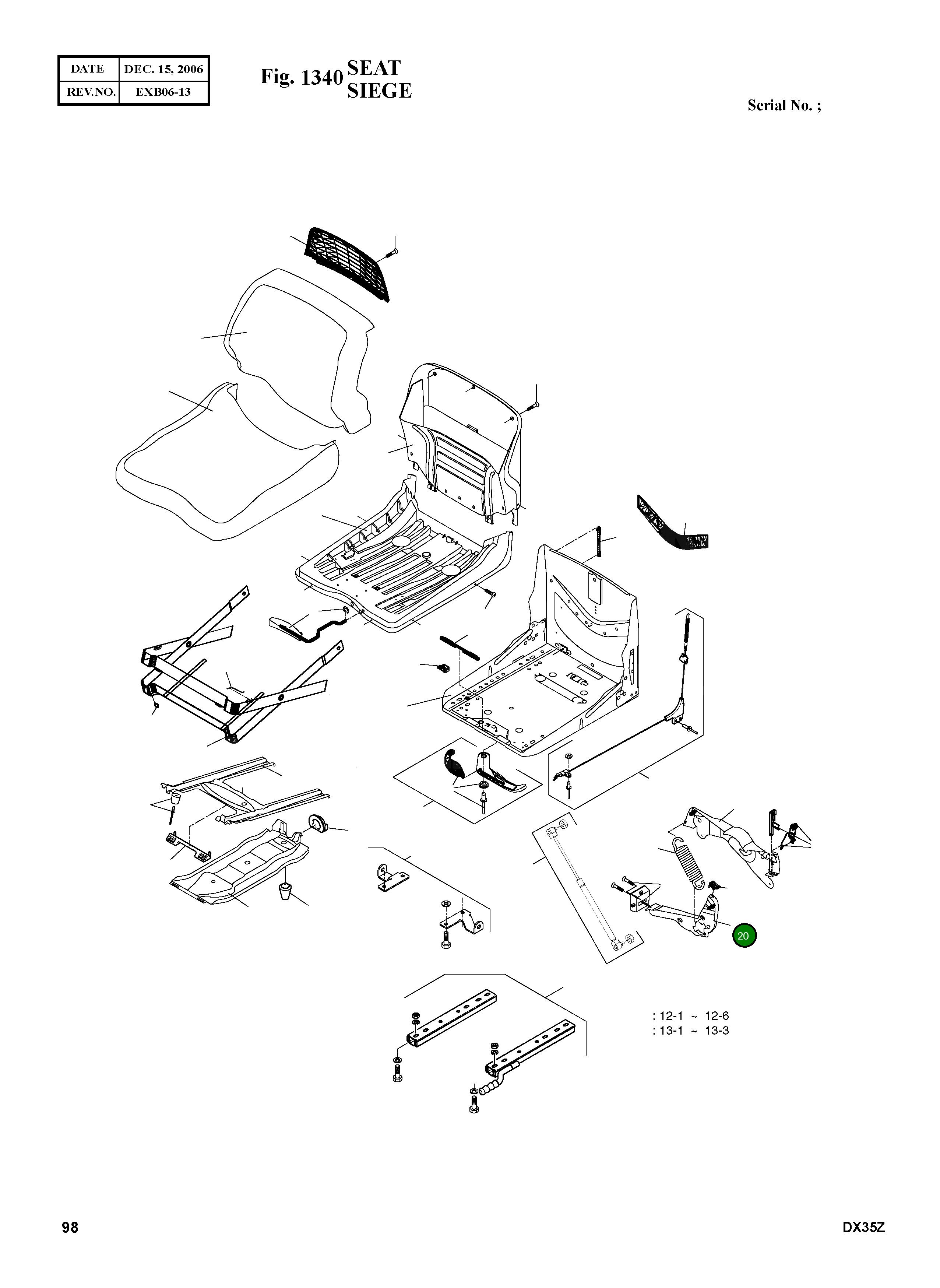 | DATE | DEC. 15, 2006 |
|---|---|
| REV.NO. | EXB06-13 |

Fig. 1340 SEAT SIEGE

Serial No. ;

20

: 12-1 ~ 12-6
: 13-1 ~ 13-3

98

DX35Z