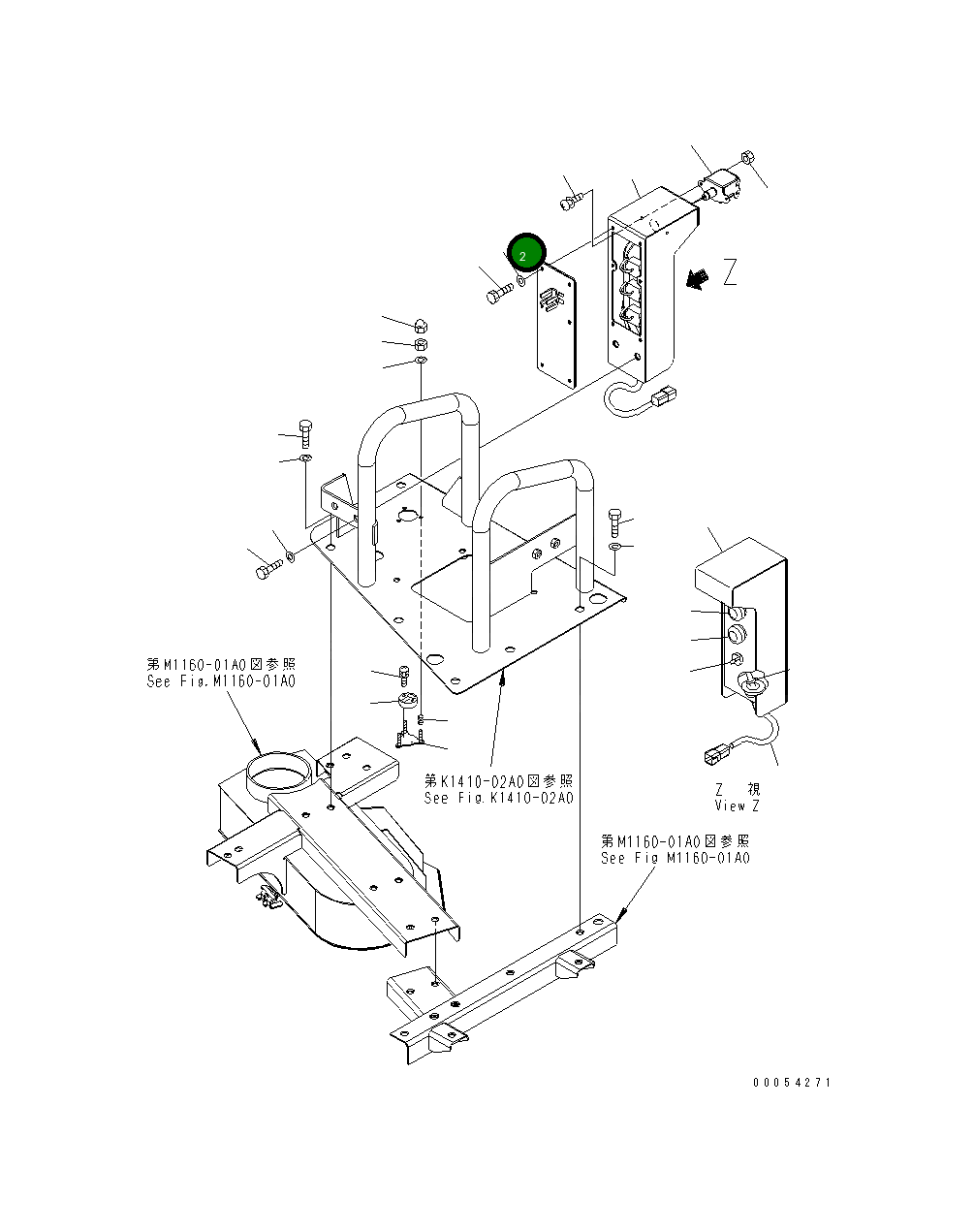 2

Z

第M1160-01A0図参照
See Fig.M1160-01A0

第K1410-02A0図参照
See Fig.K1410-02A0

Z 視
View Z

第M1160-01A0図参照
See Fig M1160-01A0

00054271