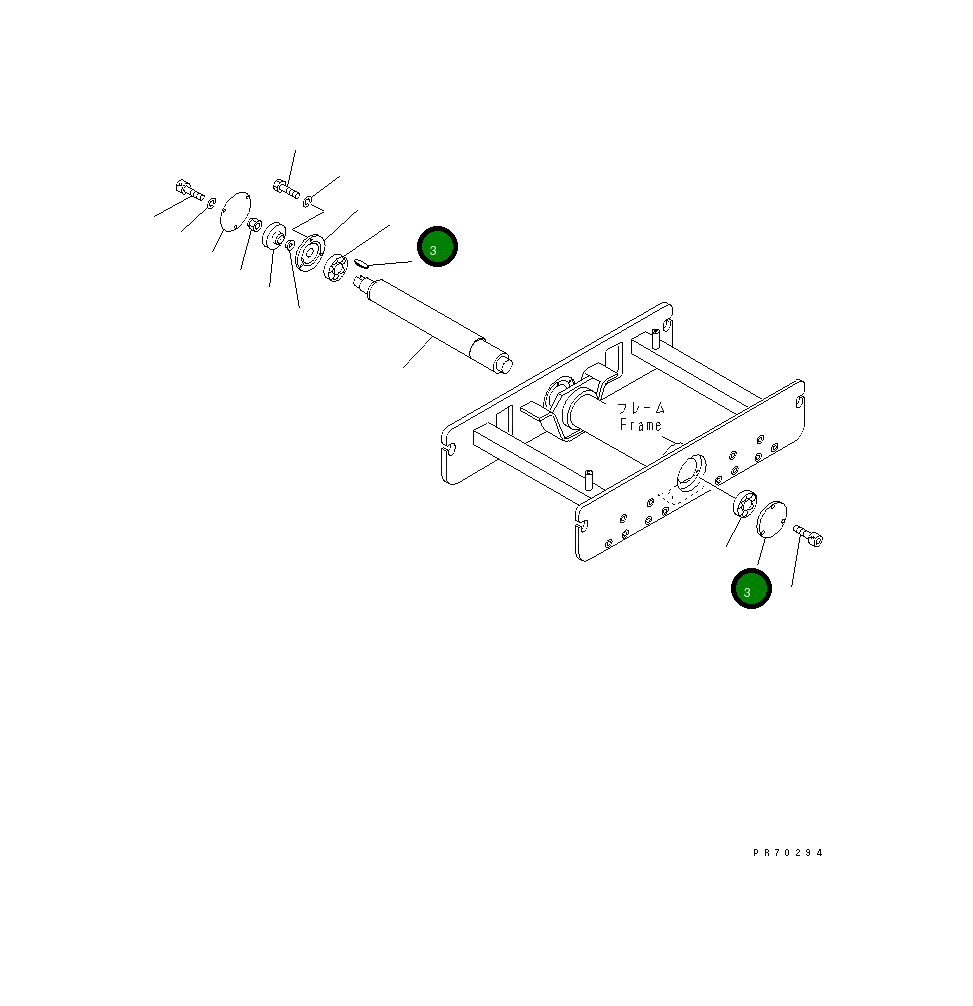 3

フレーム
Frame

3

PR70294